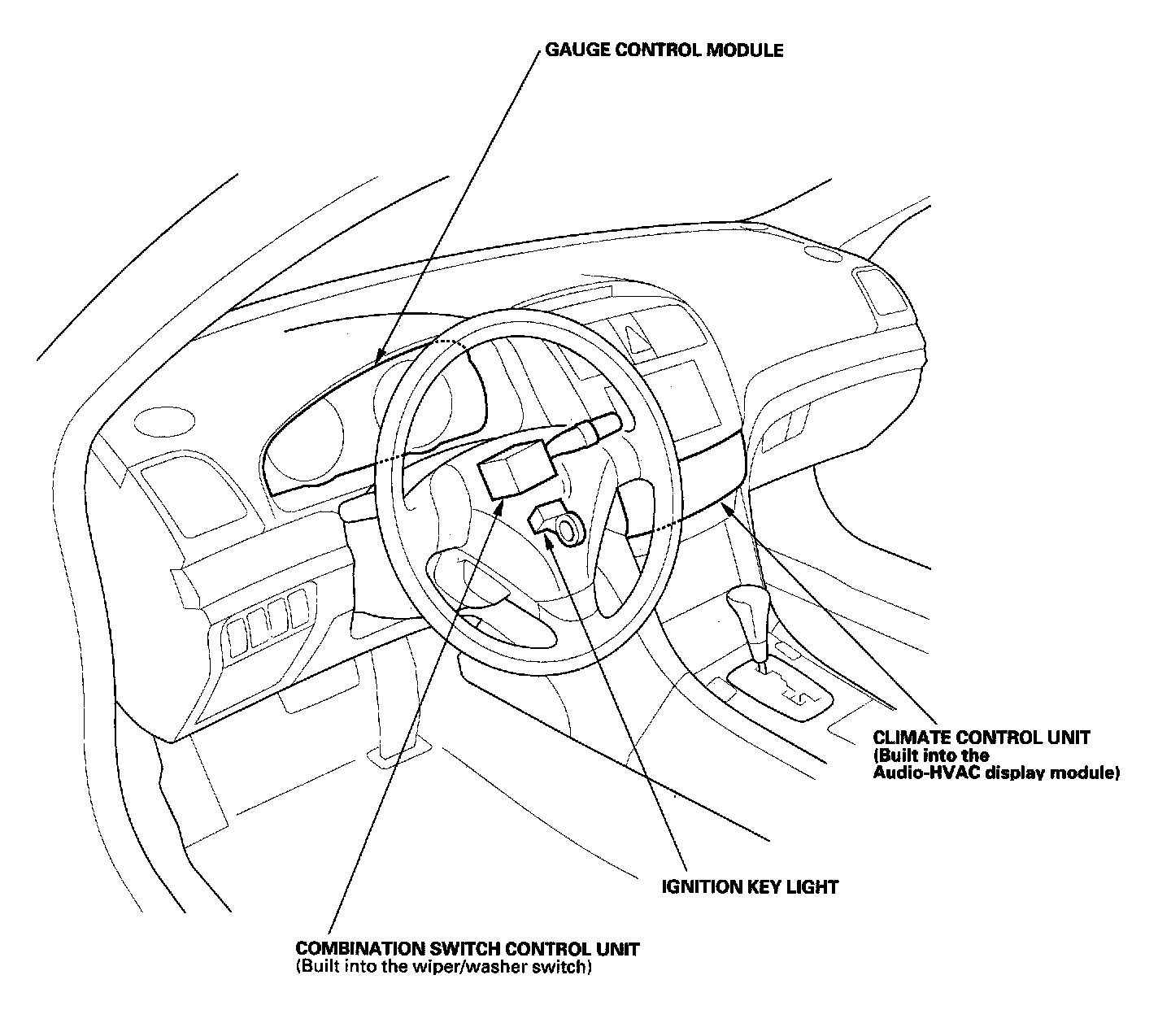 GAUGE CONTROL MODULE

CLIMATE CONTROL UNIT
(Built into the
Audio-HVAC display module)

IGNITION KEY LIGHT

COMBINATION SWITCH CONTROL UNIT
(Built into the wiper/washer switch)