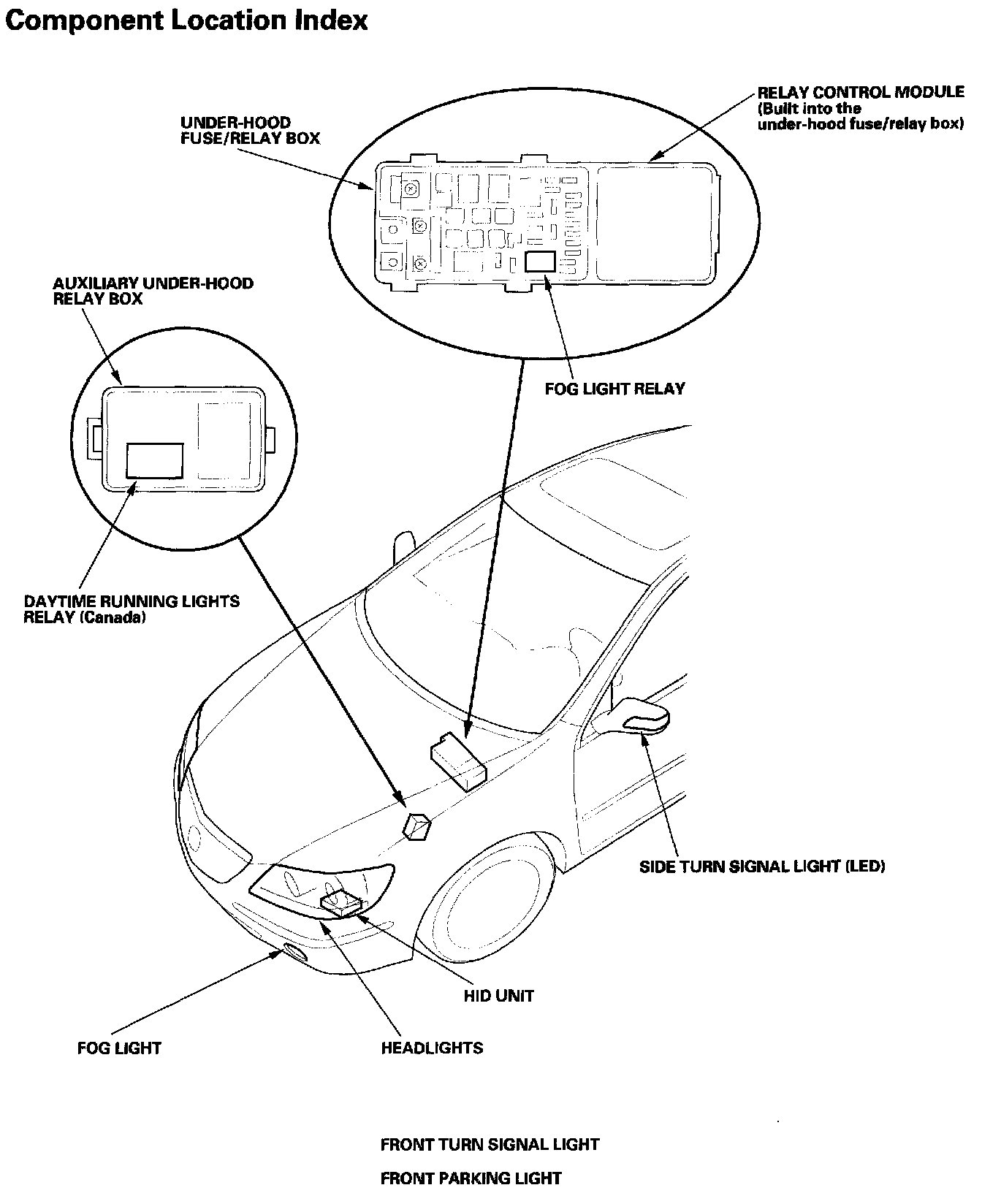 Component Location Index

UNDER-HOOD FUSE/RELAY BOX

RELAY CONTROL MODULE (Built into the under-hood fuse/relay box)

AUXILIARY UNDER-HOOD RELAY BOX

FOG LIGHT RELAY

DAYTIME RUNNING LIGHTS RELAY (Canada)

SIDE TURN SIGNAL LIGHT (LED)

HID UNIT

FOG LIGHT

HEADLIGHTS

FRONT TURN SIGNAL LIGHT

FRONT PARKING LIGHT