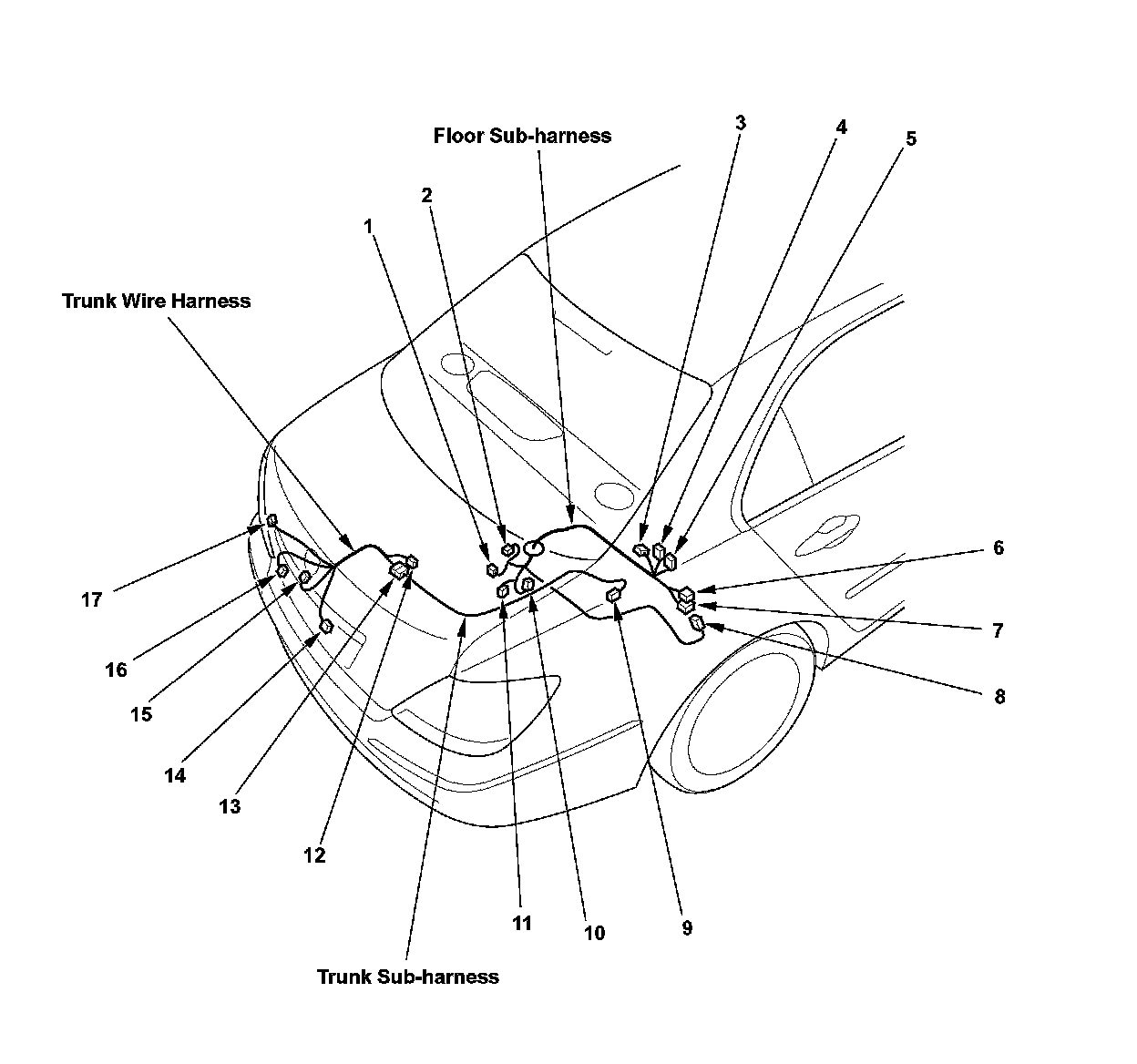 Floor Sub-harness

3

4

5

2

1

Trunk Wire Harness

6

7

8

17

16

15

14

13

12

11

10

9

Trunk Sub-harness