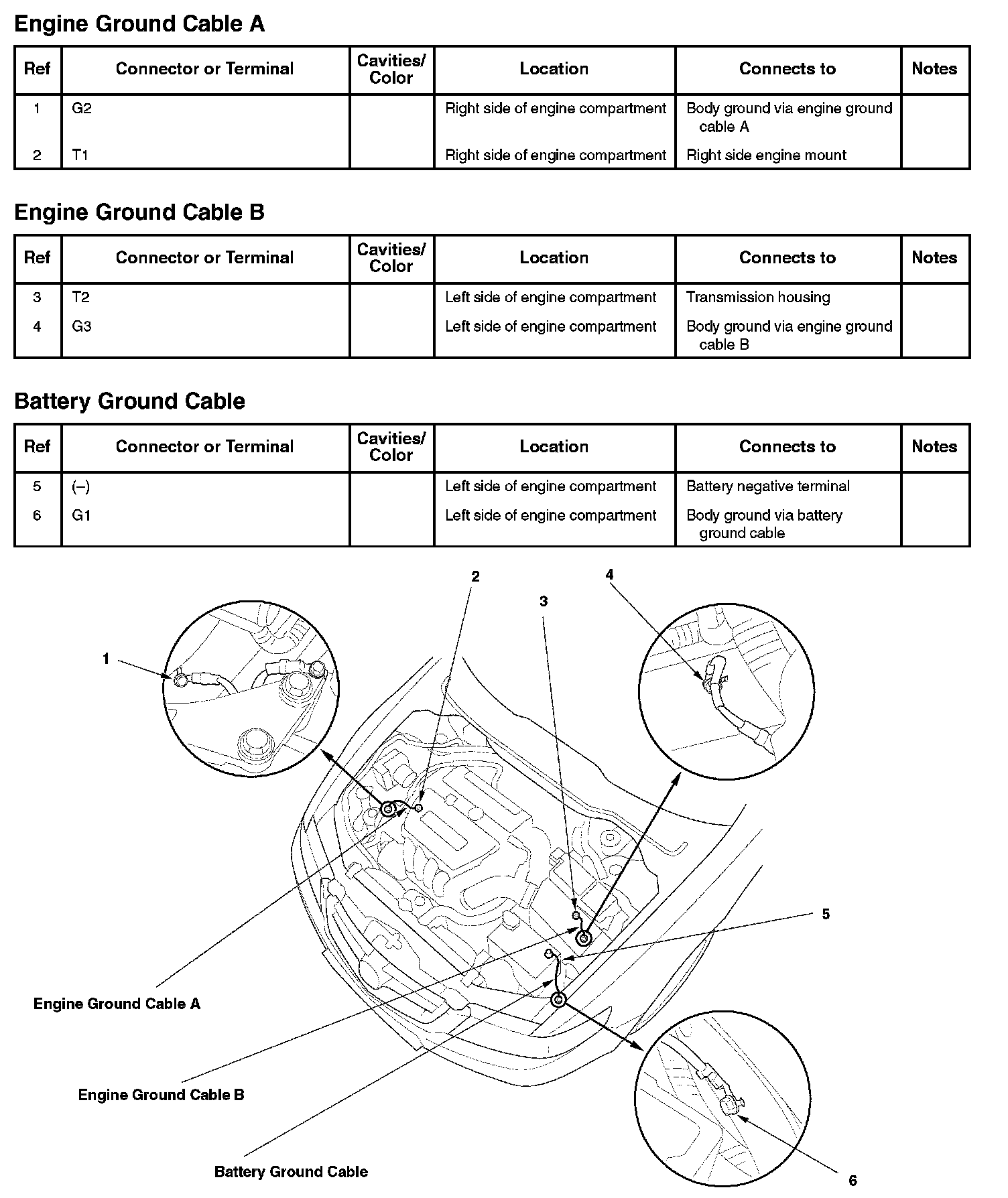 Engine Ground Cable A

| Ref | Connector or Terminal | Cavities/ Color | Location | Connects to | Notes |
|---|---|---|---|---|---|
| 1 | G2 | | Right side of engine compartment | Body ground via engine ground cable A | |
| 2 | T1 | | Right side of engine compartment | Right side engine mount | |

Engine Ground Cable B

| Ref | Connector or Terminal | Cavities/ Color | Location | Connects to | Notes |
|---|---|---|---|---|---|
| 3 | T2 | | Left side of engine compartment | Transmission housing | |
| 4 | G3 | | Left side of engine compartment | Body ground via engine ground cable B | |

Battery Ground Cable

| Ref | Connector or Terminal | Cavities/ Color | Location | Connects to | Notes |
|---|---|---|---|---|---|
| 5 | (–) | | Left side of engine compartment | Battery negative terminal | |
| 6 | G1 | | Left side of engine compartment | Body ground via battery ground cable | |

2

4

3

1

5

Engine Ground Cable A

Engine Ground Cable B

Battery Ground Cable

6