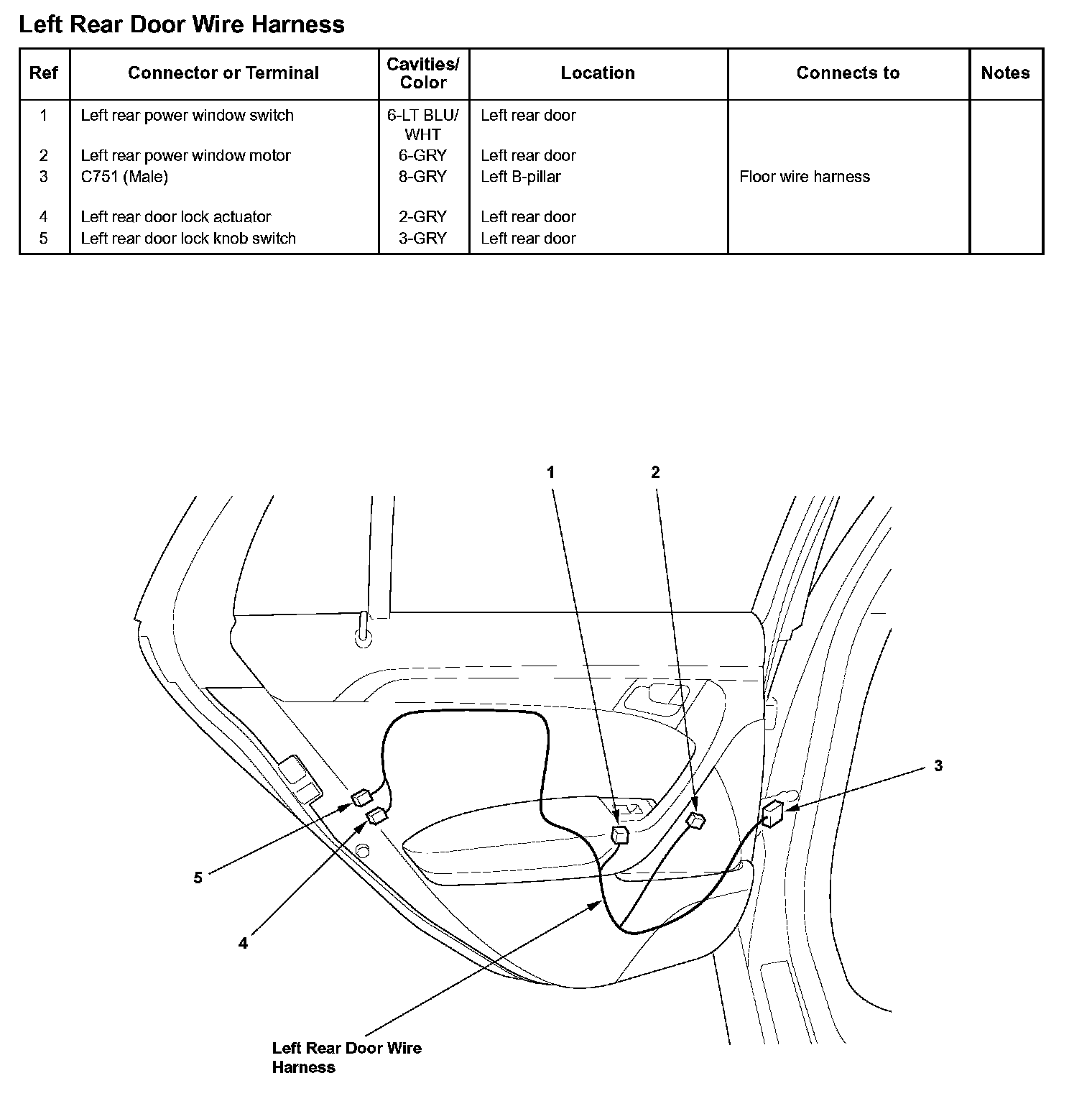 Left Rear Door Wire Harness

| Ref | Connector or Terminal | Cavities/ Color | Location | Connects to | Notes |
|---|---|---|---|---|---|
| 1 | Left rear power window switch | 6-LT BLU/ WHT | Left rear door | | |
| 2 | Left rear power window motor | 6-GRY | Left rear door | | |
| 3 | C751 (Male) | 8-GRY | Left B-pillar | Floor wire harness | |
| 4 | Left rear door lock actuator | 2-GRY | Left rear door | | |
| 5 | Left rear door lock knob switch | 3-GRY | Left rear door | | |

1
2
3
5
4
Left Rear Door Wire Harness