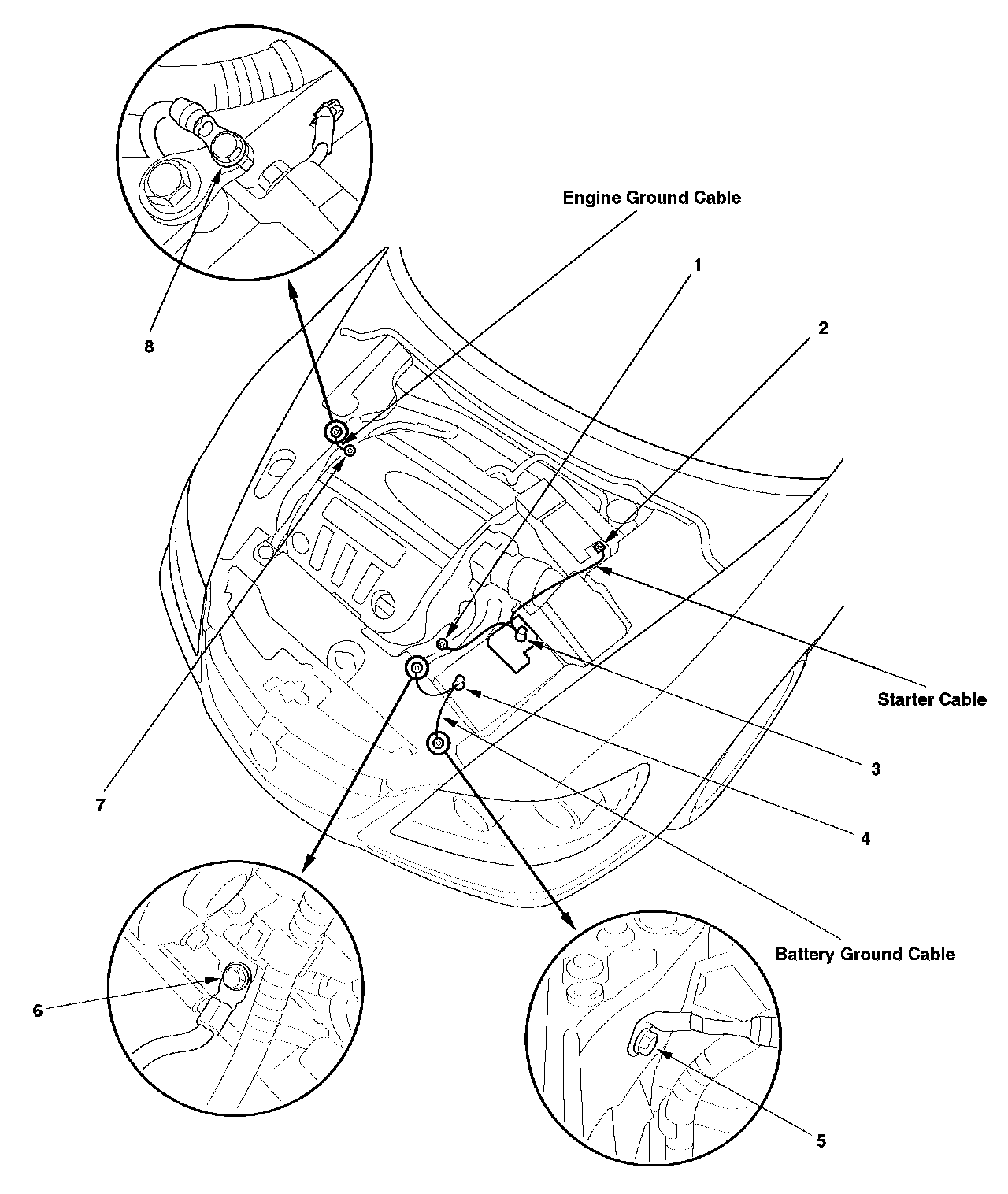 Engine Ground Cable
1
2
8
Starter Cable
3
7
4
Battery Ground Cable
6
5