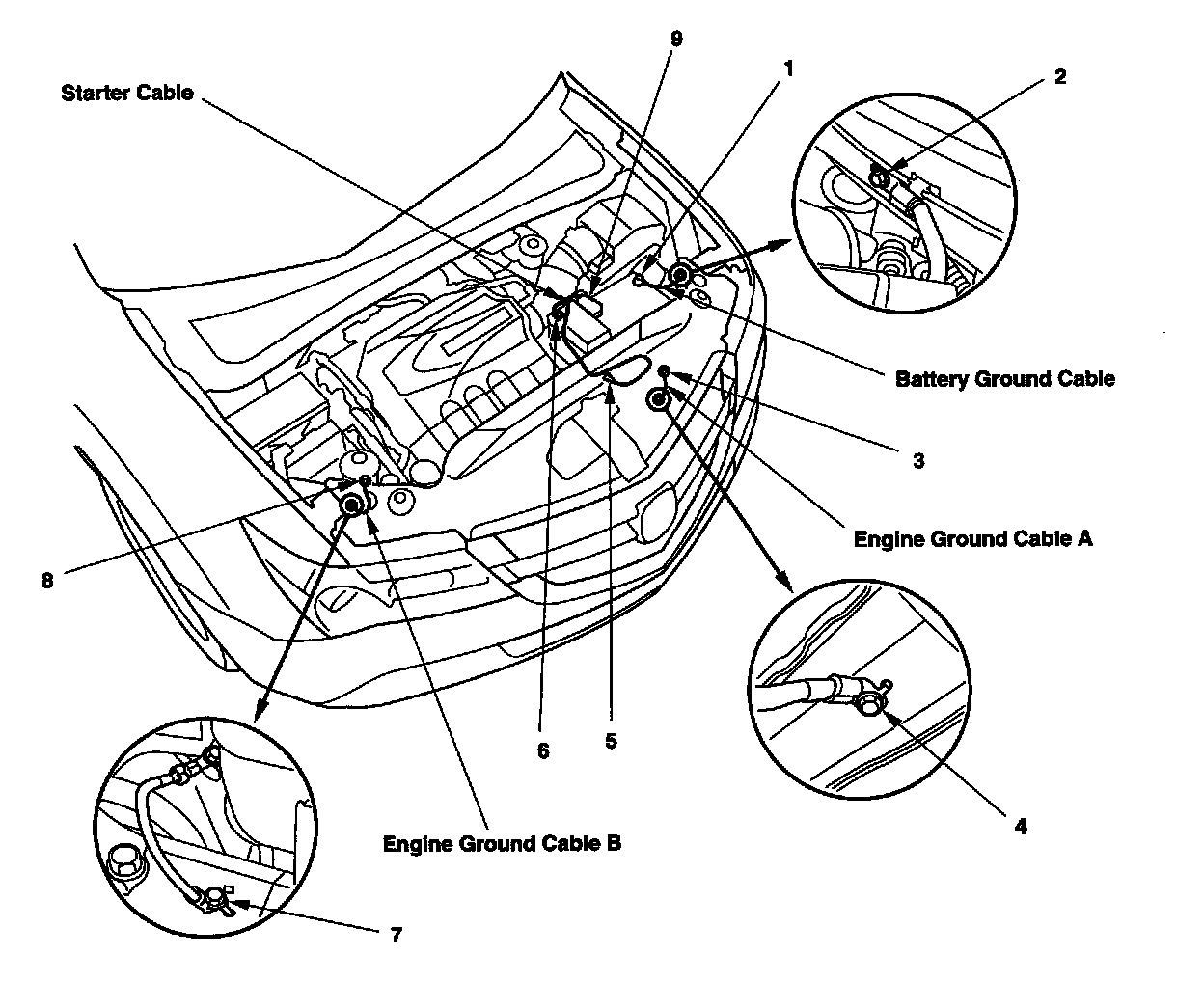 9
1
2
Starter Cable
Battery Ground Cable
3
Engine Ground Cable A
8
6
5
4
Engine Ground Cable B
7