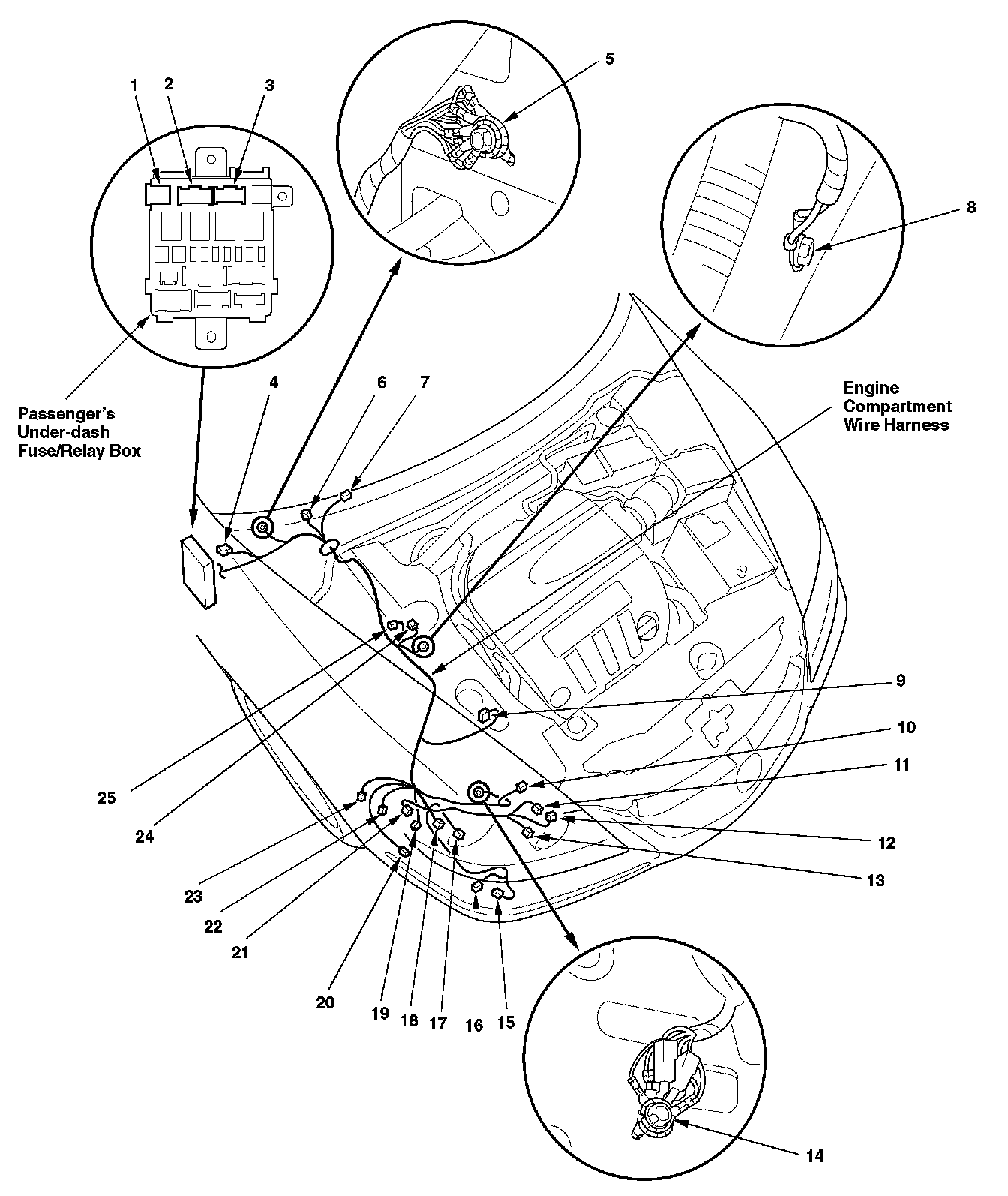 1
2
3
5
8
Passenger's Under-dash Fuse/Relay Box
4
6
7
Engine Compartment Wire Harness
9
10
11
12
13
25
24
23
22
21
20
19
18
17
16
15
14