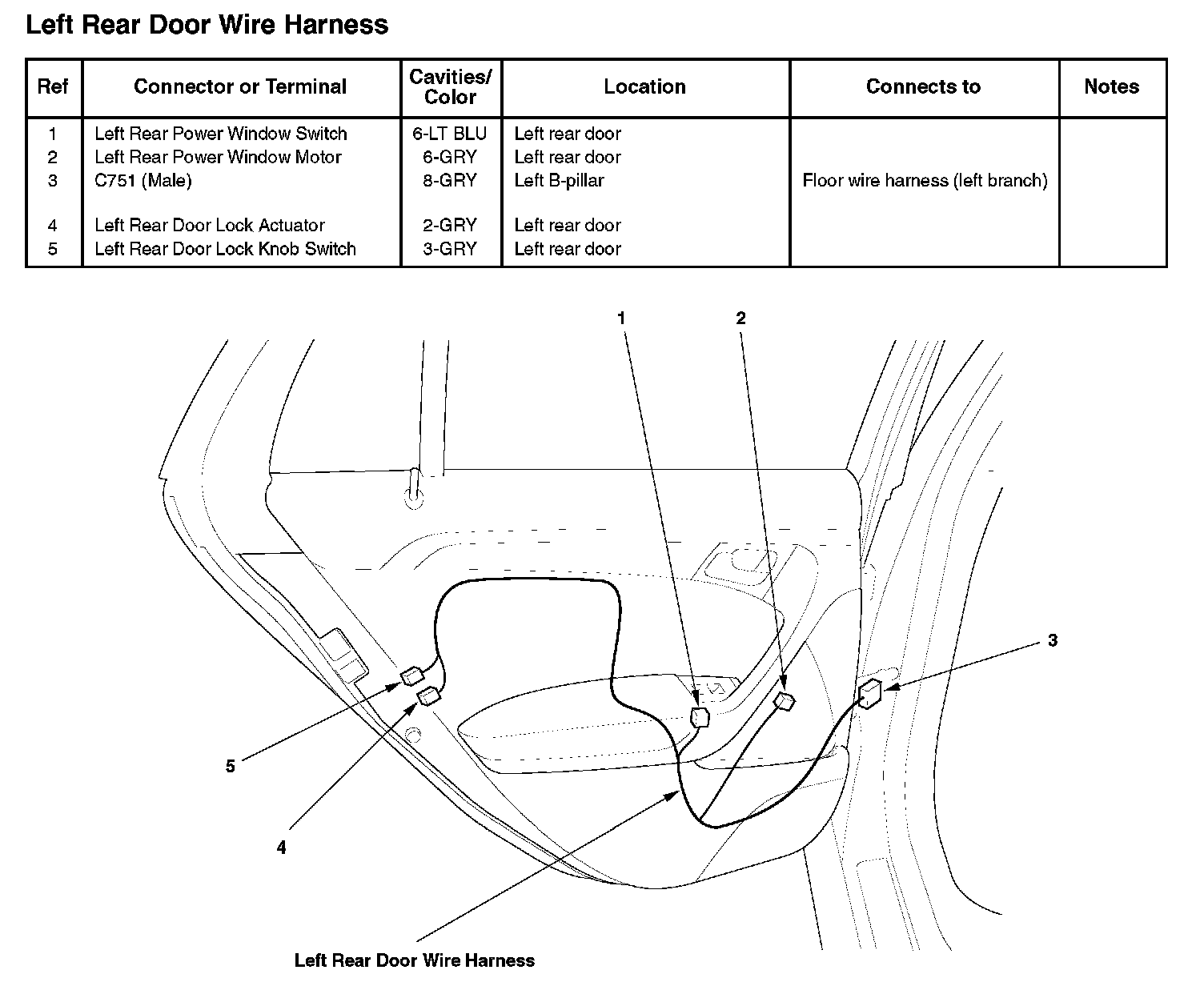 Left Rear Door Wire Harness

| Ref | Connector or Terminal | Cavities/ Color | Location | Connects to | Notes |
|---|---|---|---|---|---|
| 1 | Left Rear Power Window Switch | 6-LT BLU | Left rear door | | |
| 2 | Left Rear Power Window Motor | 6-GRY | Left rear door | | |
| 3 | C751 (Male) | 8-GRY | Left B-pillar | Floor wire harness (left branch) | |
| 4 | Left Rear Door Lock Actuator | 2-GRY | Left rear door | | |
| 5 | Left Rear Door Lock Knob Switch | 3-GRY | Left rear door | | |

1
2
3
5
4
Left Rear Door Wire Harness