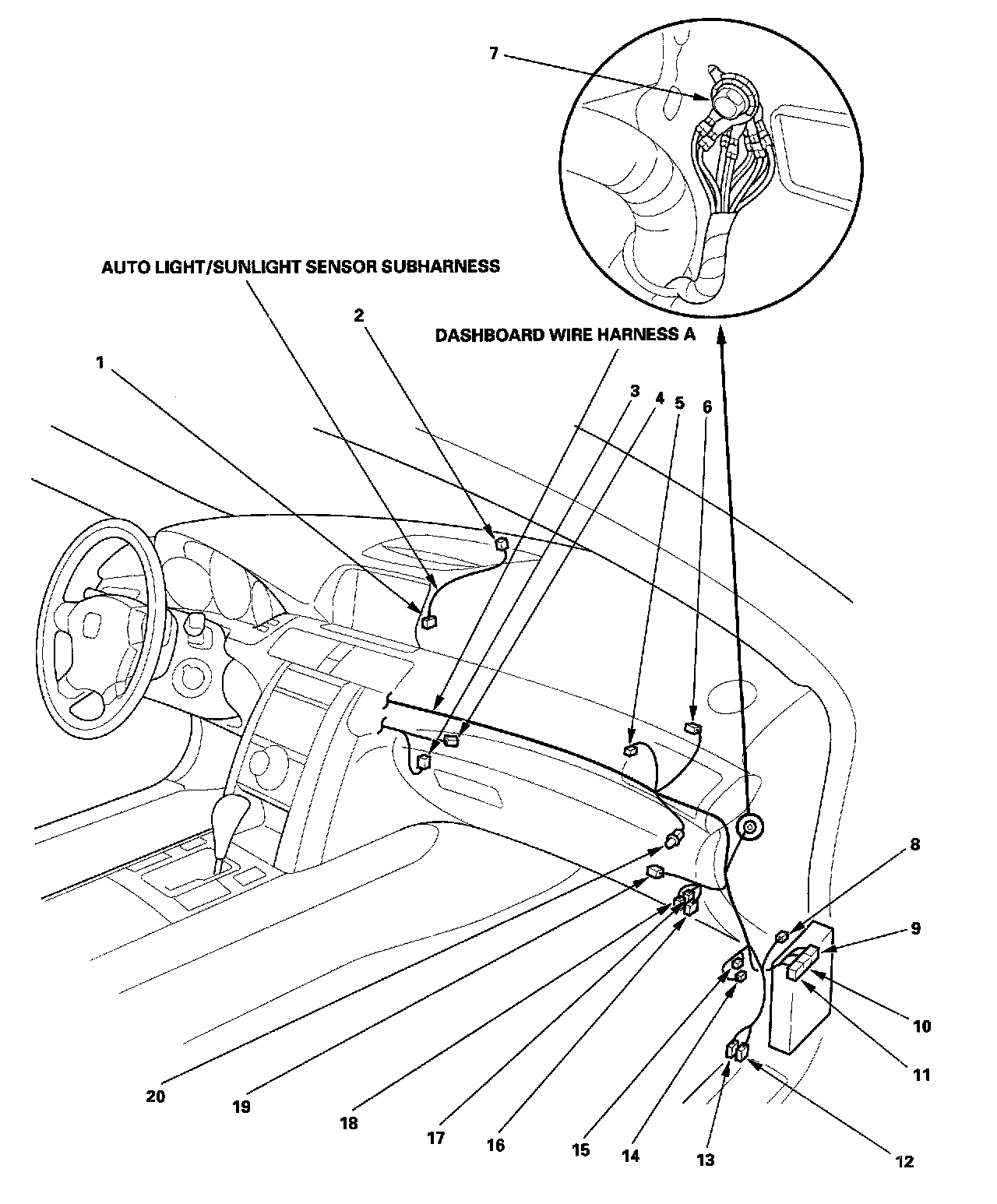 7

AUTO LIGHT/SUNLIGHT SENSOR SUBHARNESS

2

DASHBOARD WIRE HARNESS A

1

3 4 5 6

8

9

10

11

12

13

14

15

16

17

18

19

20