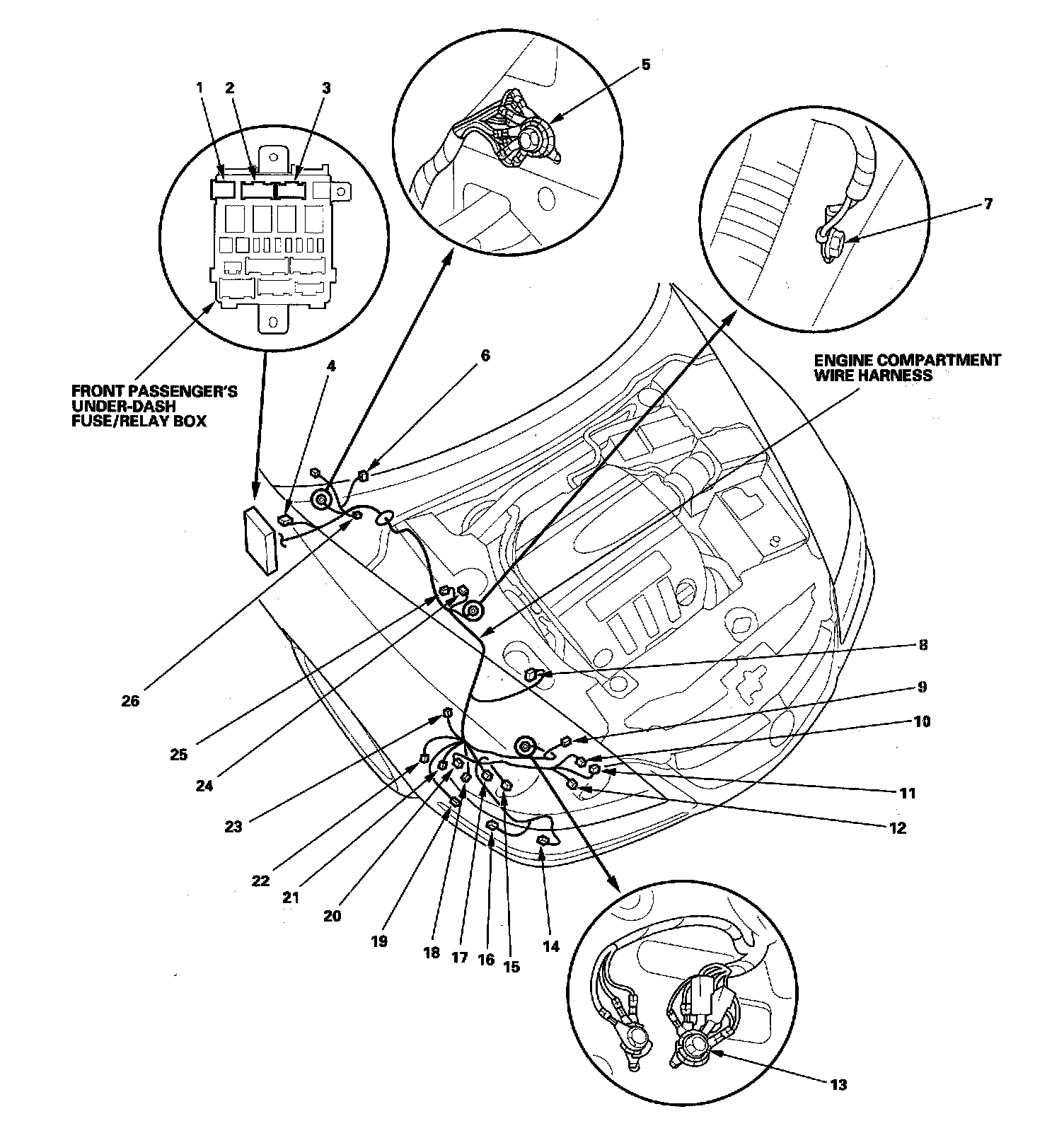 1
2
3
5
7
FRONT PASSENGER'S UNDER-DASH FUSE/RELAY BOX
4
6
ENGINE COMPARTMENT WIRE HARNESS
8
9
10
11
12
26
25
24
23
22
21
20
19
18
17
16
15
14
13