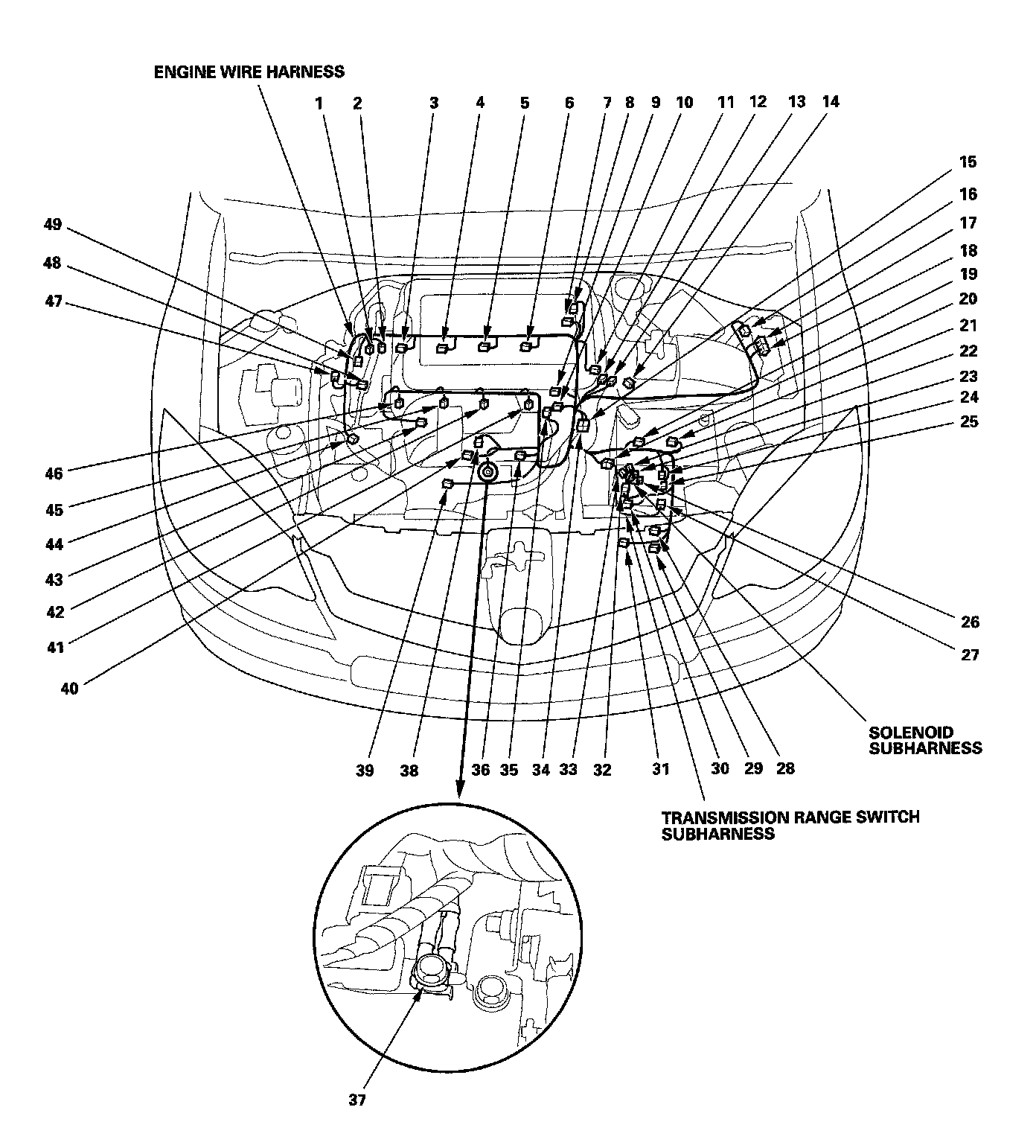 ENGINE WIRE HARNESS

1 2 3 4 5 6 7 8 9 10 11 12 13 14

15
16
17
18
19
20
21
22
23
24
25

49
48
47

46
45
44
43
42
41
40

26
27

SOLENOID SUBHARNESS

39 38 36 35 34 33 32 31 30 29 28

TRANSMISSION RANGE SWITCH SUBHARNESS

37