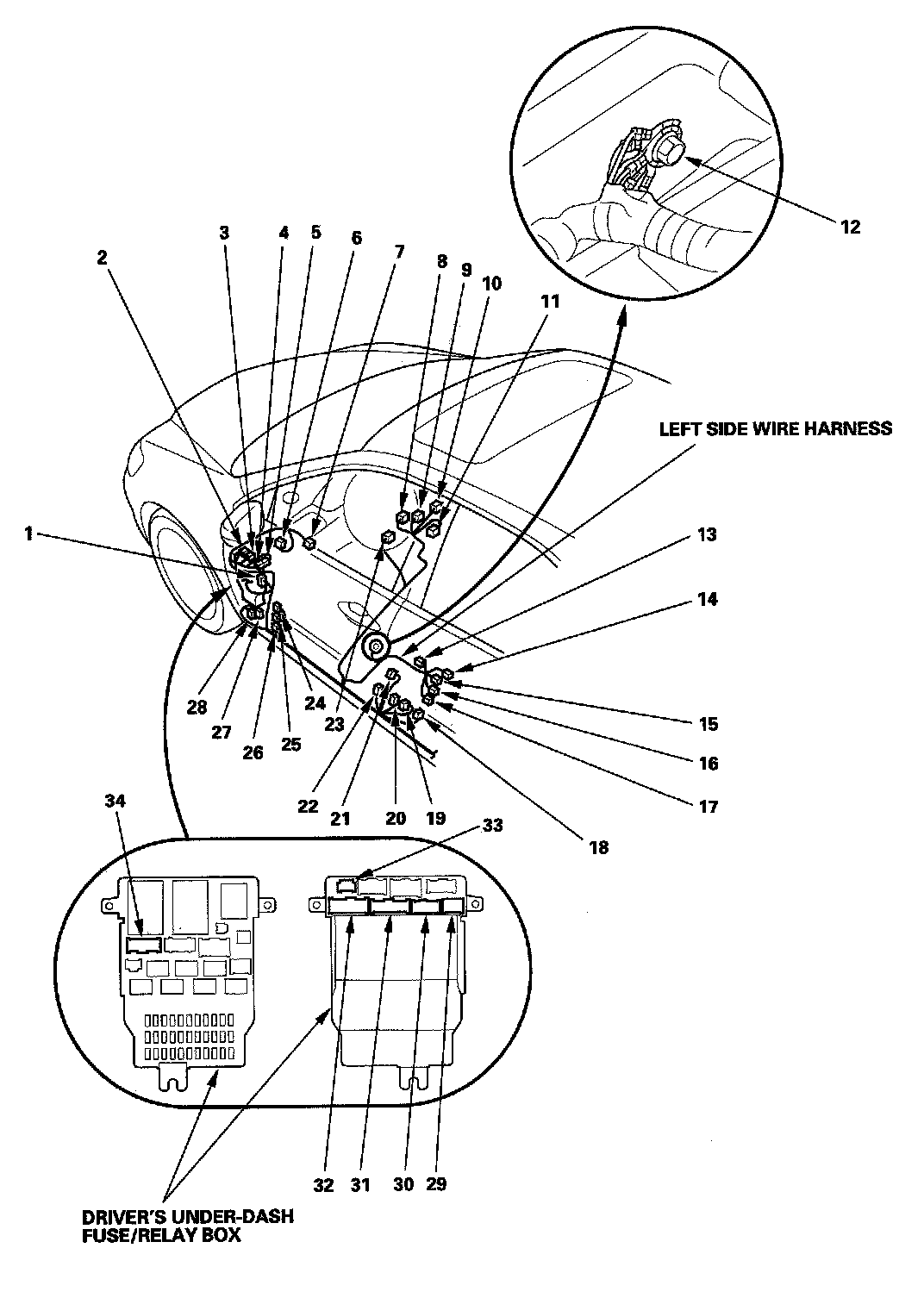 12

3 4 5 6 7 8 9 10 11

2

LEFT SIDE WIRE HARNESS

1

13

14

15

16

17

18

28 27 26 25 24 23 22 21 20 19

34

33

32 31 30 29

DRIVER'S UNDER-DASH FUSE/RELAY BOX