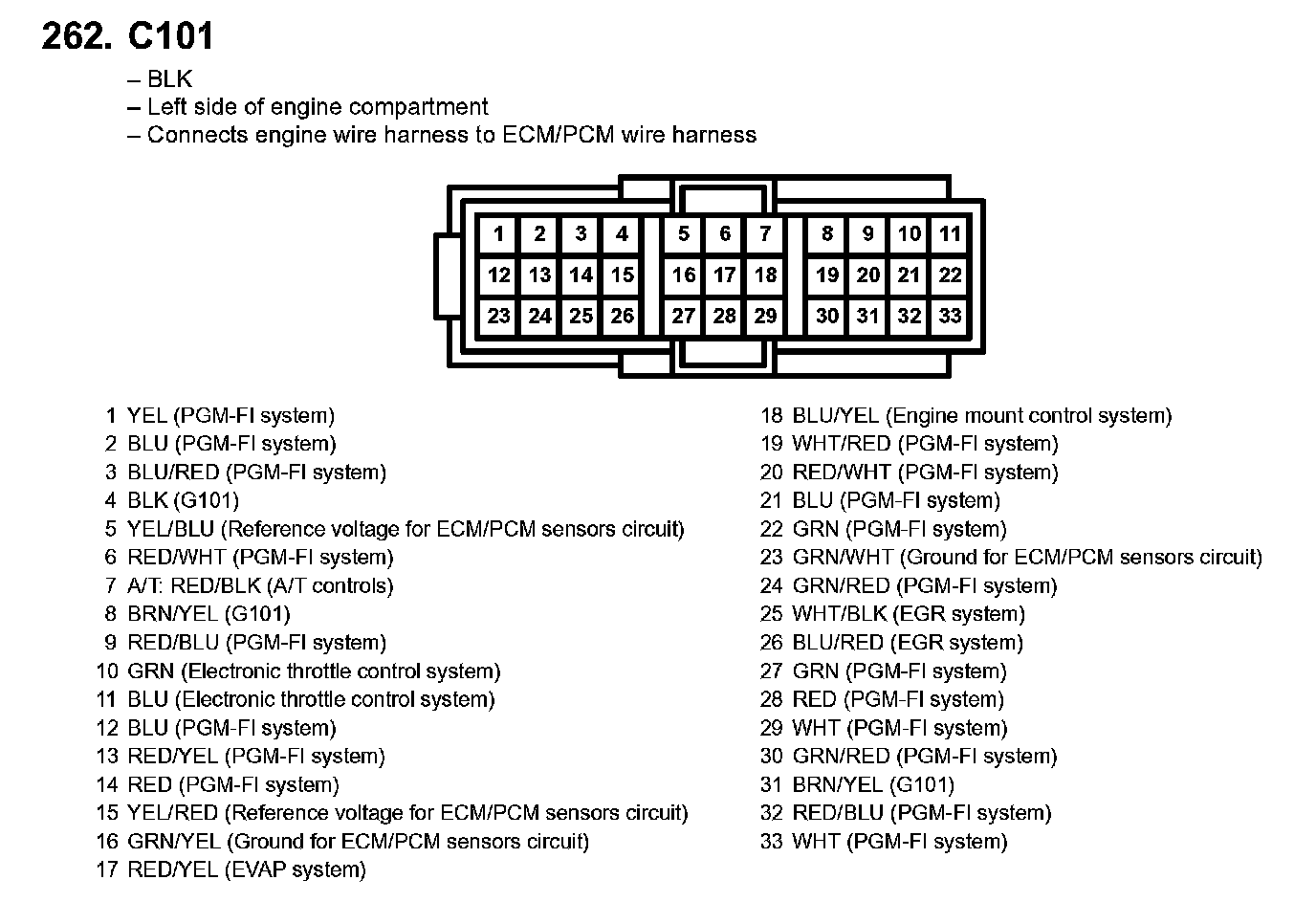 262. C101

– BLK
– Left side of engine compartment
– Connects engine wire harness to ECM/PCM wire harness

1 2 3 4 5 6 7 8 9 10 11
12 13 14 15 16 17 18 19 20 21 22
23 24 25 26 27 28 29 30 31 32 33

1 YEL (PGM-FI system)
2 BLU (PGM-FI system)
3 BLU/RED (PGM-FI system)
4 BLK (G101)
5 YEL/BLU (Reference voltage for ECM/PCM sensors circuit)
6 RED/WHT (PGM-FI system)
7 A/T: RED/BLK (A/T controls)
8 BRN/YEL (G101)
9 RED/BLU (PGM-FI system)
10 GRN (Electronic throttle control system)
11 BLU (Electronic throttle control system)
12 BLU (PGM-FI system)
13 RED/YEL (PGM-FI system)
14 RED (PGM-FI system)
15 YEL/RED (Reference voltage for ECM/PCM sensors circuit)
16 GRN/YEL (Ground for ECM/PCM sensors circuit)
17 RED/YEL (EVAP system)

18 BLU/YEL (Engine mount control system)
19 WHT/RED (PGM-FI system)
20 RED/WHT (PGM-FI system)
21 BLU (PGM-FI system)
22 GRN (PGM-FI system)
23 GRN/WHT (Ground for ECM/PCM sensors circuit)
24 GRN/RED (PGM-FI system)
25 WHT/BLK (EGR system)
26 BLU/RED (EGR system)
27 GRN (PGM-FI system)
28 RED (PGM-FI system)
29 WHT (PGM-FI system)
30 GRN/RED (PGM-FI system)
31 BRN/YEL (G101)
32 RED/BLU (PGM-FI system)
33 WHT (PGM-FI system)