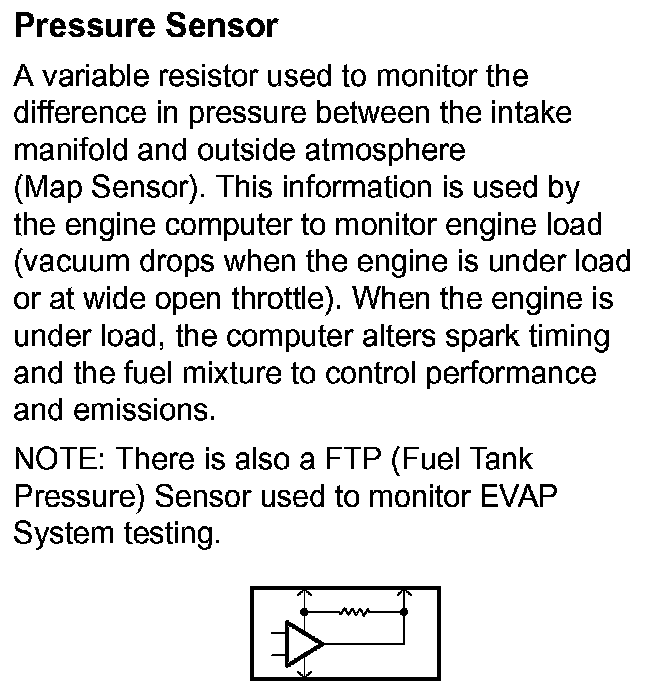 Pressure Sensor

A variable resistor used to monitor the difference in pressure between the intake manifold and outside atmosphere (Map Sensor). This information is used by the engine computer to monitor engine load (vacuum drops when the engine is under load or at wide open throttle). When the engine is under load, the computer alters spark timing and the fuel mixture to control performance and emissions.

NOTE: There is also a FTP (Fuel Tank Pressure) Sensor used to monitor EVAP System testing.