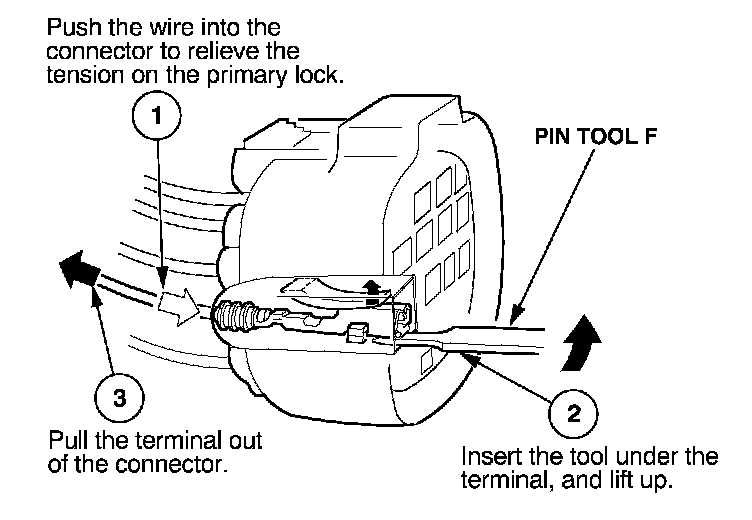 Push the wire into the connector to relieve the tension on the primary lock.

1

PIN TOOL F

3

Pull the terminal out of the connector.

2

Insert the tool under the terminal, and lift up.