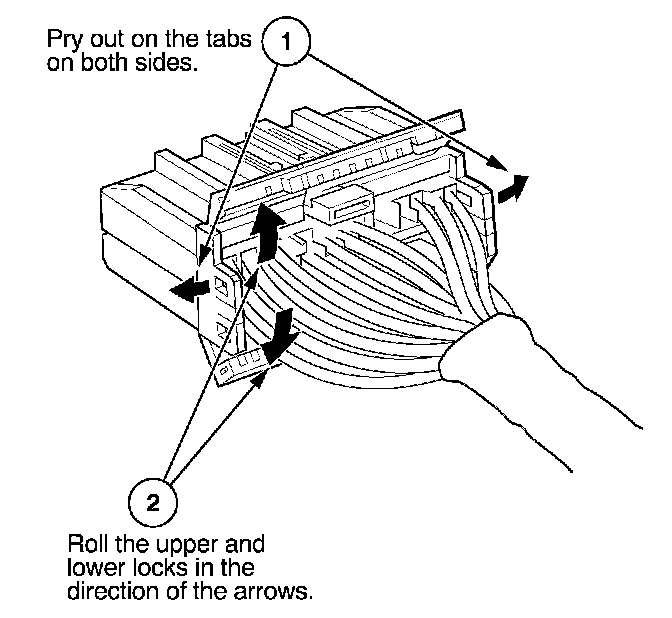 Pry out on the tabs on both sides.

1

2

Roll the upper and lower locks in the direction of the arrows.