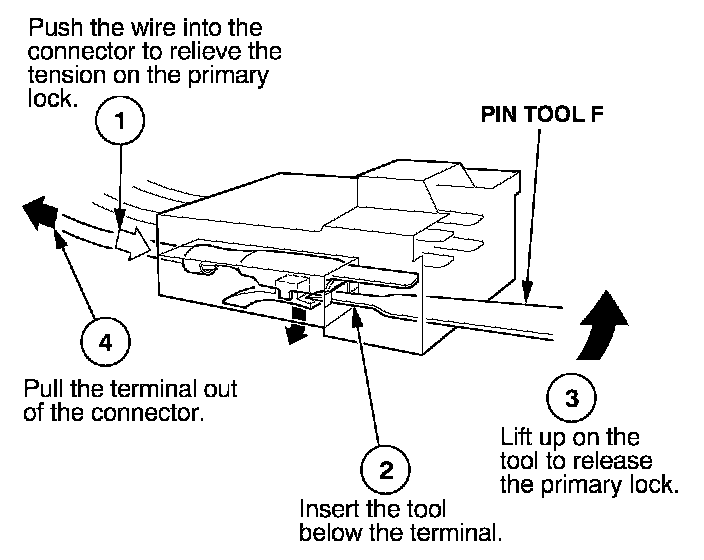 Push the wire into the connector to relieve the tension on the primary lock.

1

PIN TOOL F

4

Pull the terminal out of the connector.

3

Lift up on the tool to release the primary lock.

2

Insert the tool below the terminal.