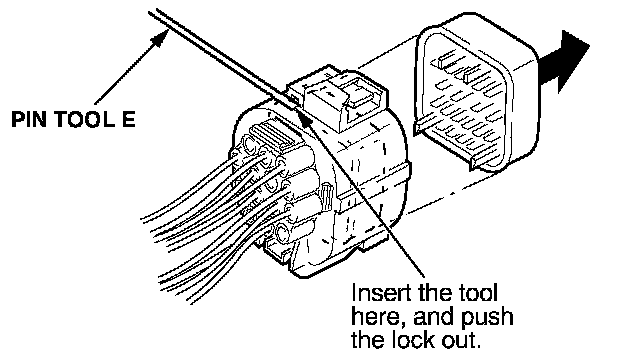 PIN TOOL E

Insert the tool here, and push the lock out.