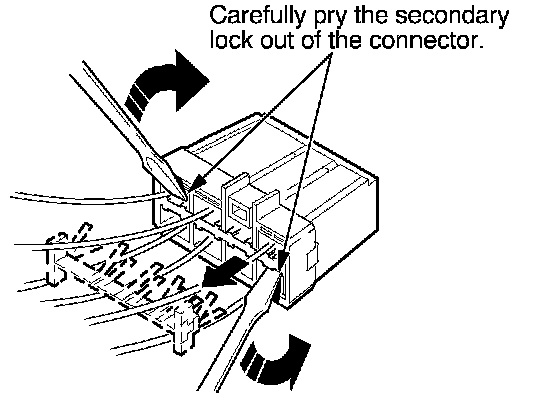 Carefully pry the secondary lock out of the connector.