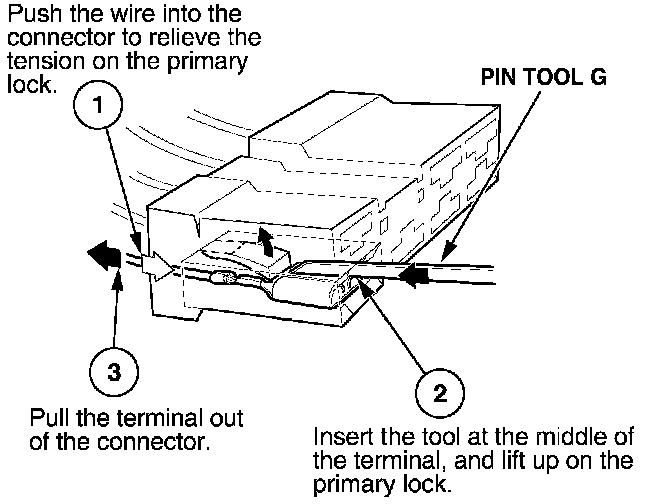 Push the wire into the connector to relieve the tension on the primary lock.

1

PIN TOOL G

3

Pull the terminal out of the connector.

2

Insert the tool at the middle of the terminal, and lift up on the primary lock.