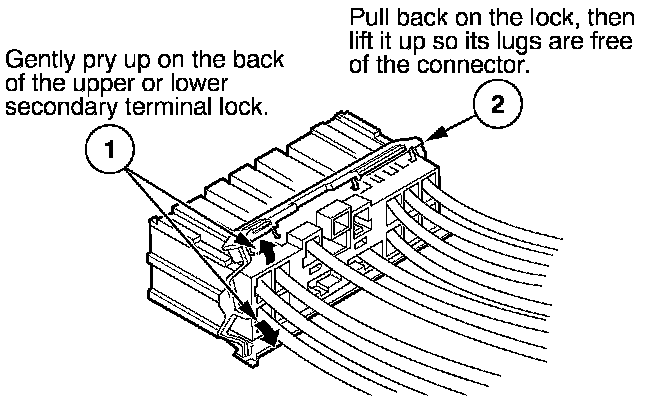 Gently pry up on the back of the upper or lower secondary terminal lock.

1

Pull back on the lock, then lift it up so its lugs are free of the connector.

2