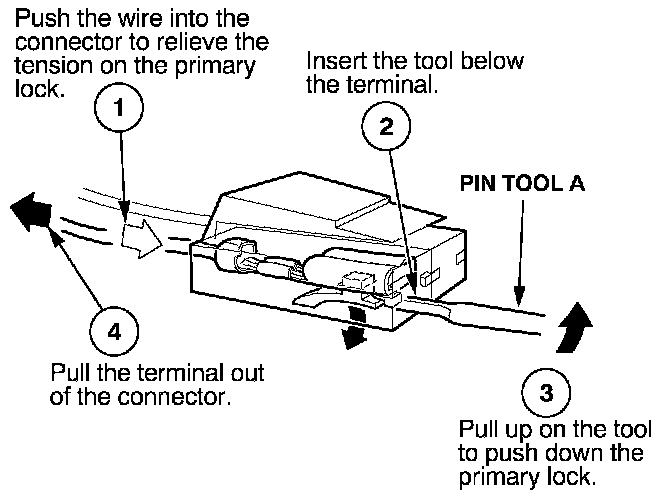 Push the wire into the connector to relieve the tension on the primary lock.

1

Insert the tool below the terminal.

2

PIN TOOL A

4

Pull the terminal out of the connector.

3

Pull up on the tool to push down the primary lock.