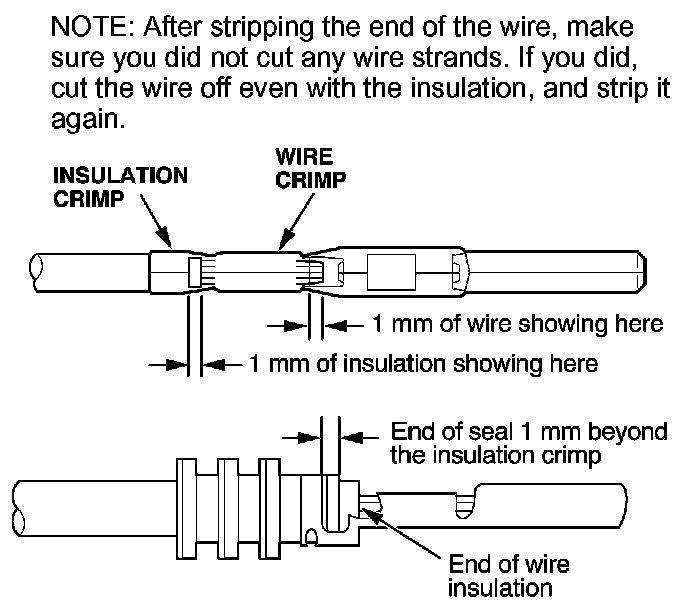 NOTE: After stripping the end of the wire, make sure you did not cut any wire strands. If you did, cut the wire off even with the insulation, and strip it again.

INSULATION CRIMP

WIRE CRIMP

1 mm of wire showing here

1 mm of insulation showing here

End of seal 1 mm beyond the insulation crimp

End of wire insulation