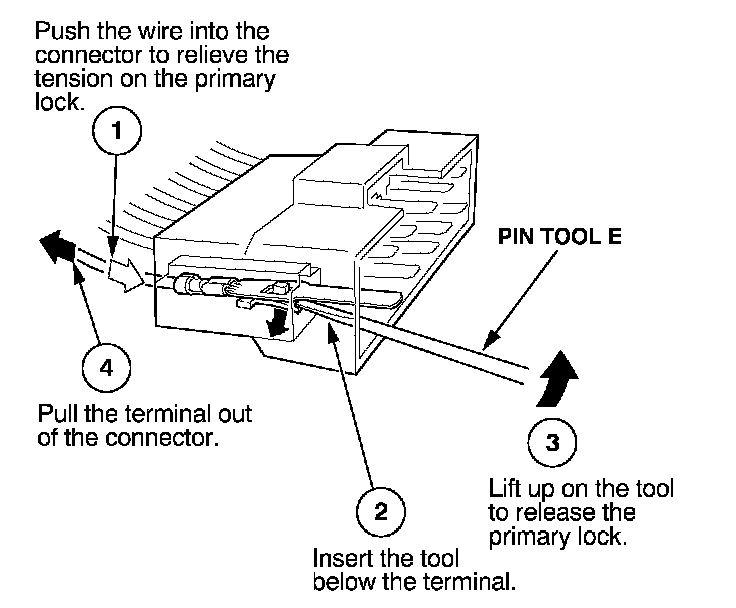 Push the wire into the connector to relieve the tension on the primary lock.

1

PIN TOOL E

4

Pull the terminal out of the connector.

3

Lift up on the tool to release the primary lock.

2

Insert the tool below the terminal.