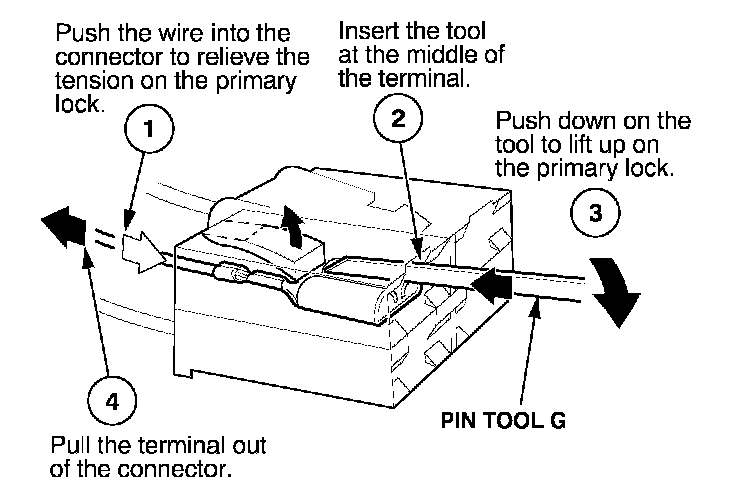 Push the wire into the connector to relieve the tension on the primary lock.

1

Insert the tool at the middle of the terminal.

2

Push down on the tool to lift up on the primary lock.

3

4

Pull the terminal out of the connector.

PIN TOOL G