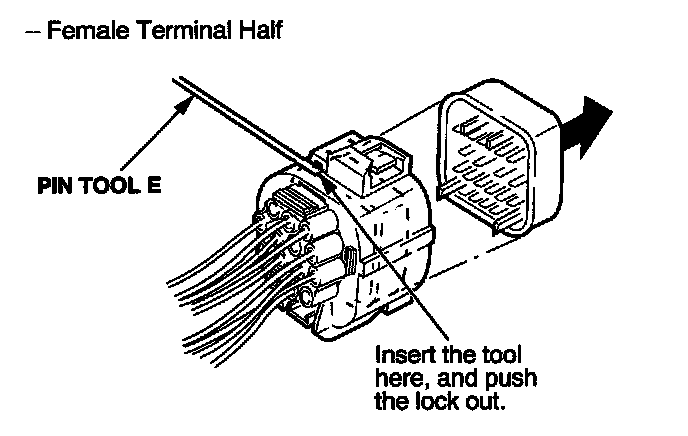 – Female Terminal Half

PIN TOOL E

Insert the tool here, and push the lock out.