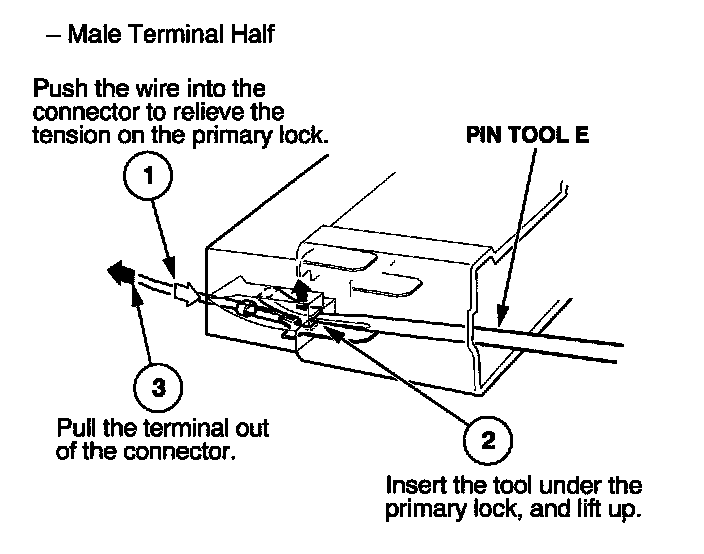 – Male Terminal Half

Push the wire into the connector to relieve the tension on the primary lock.

PIN TOOL E

1

3

Pull the terminal out of the connector.

2

Insert the tool under the primary lock, and lift up.