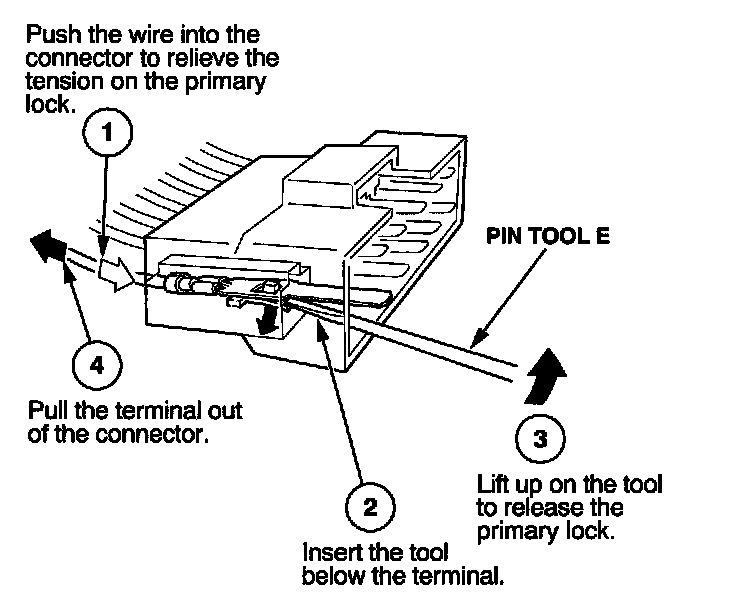 Push the wire into the connector to relieve the tension on the primary lock.

1

PIN TOOL E

4

Pull the terminal out of the connector.

3

Lift up on the tool to release the primary lock.

2

Insert the tool below the terminal.