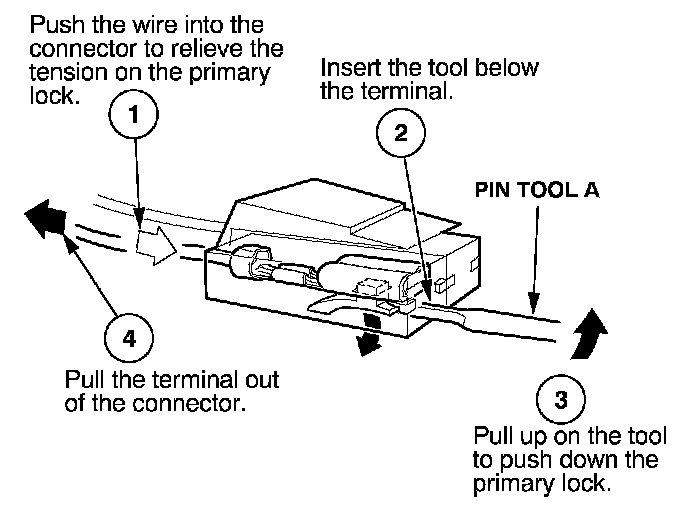 Push the wire into the connector to relieve the tension on the primary lock.

1

Insert the tool below the terminal.

2

PIN TOOL A

4

Pull the terminal out of the connector.

3

Pull up on the tool to push down the primary lock.