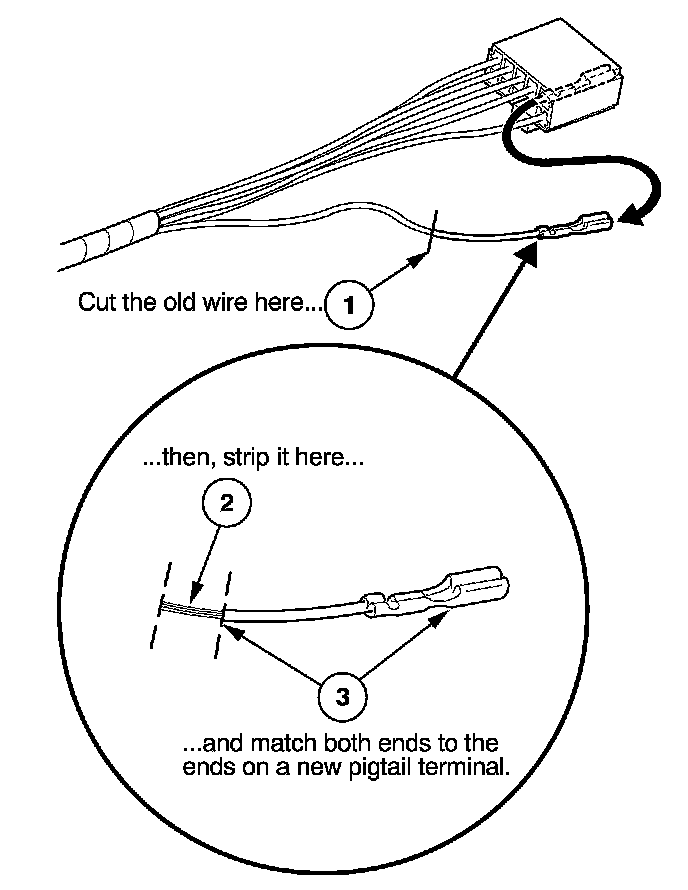 Cut the old wire here... 1

...then, strip it here...

2

3

...and match both ends to the ends on a new pigtail terminal.