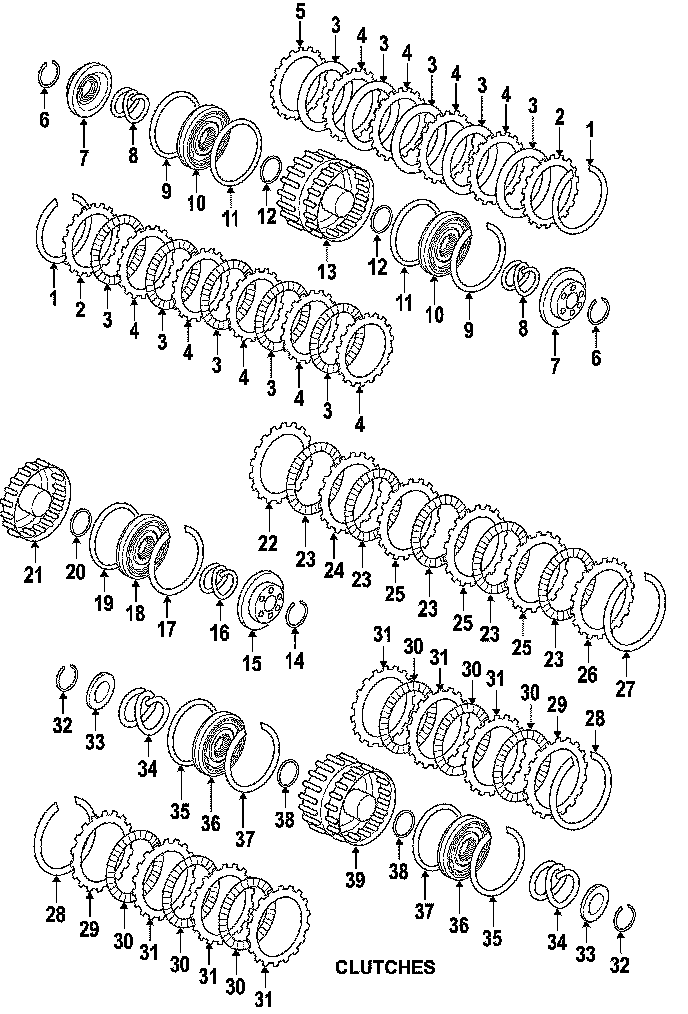 5
3
4
3
4
3
4
3
4
3
2
1
6
7
8
9
10
11
12
13
12
11
10
9
8
7
6
1
2
3
4
3
4
3
4
3
4
3
4
21
20
19
18
17
16
15
14
22
23
24
23
25
23
25
23
25
23
26
27
31
30
31
30
31
30
29
28
32
33
34
35
36
37
38
39
38
37
36
35
34
33
32
28
29
30
31
30
31
30
31
CLUTCHES