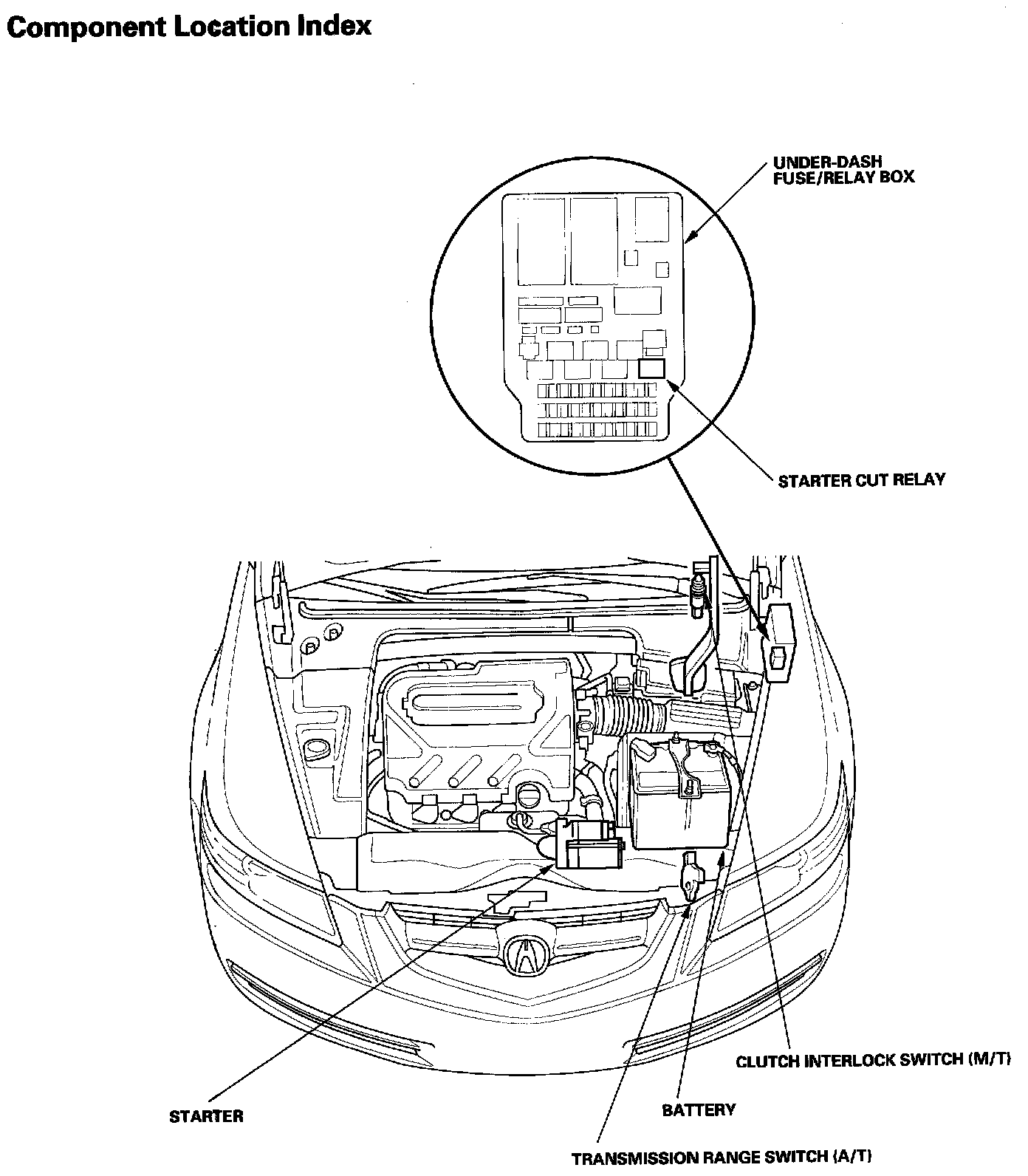 Component Location Index

UNDER-DASH FUSE/RELAY BOX

STARTER CUT RELAY

CLUTCH INTERLOCK SWITCH (M/T)

STARTER

BATTERY

TRANSMISSION RANGE SWITCH (A/T)