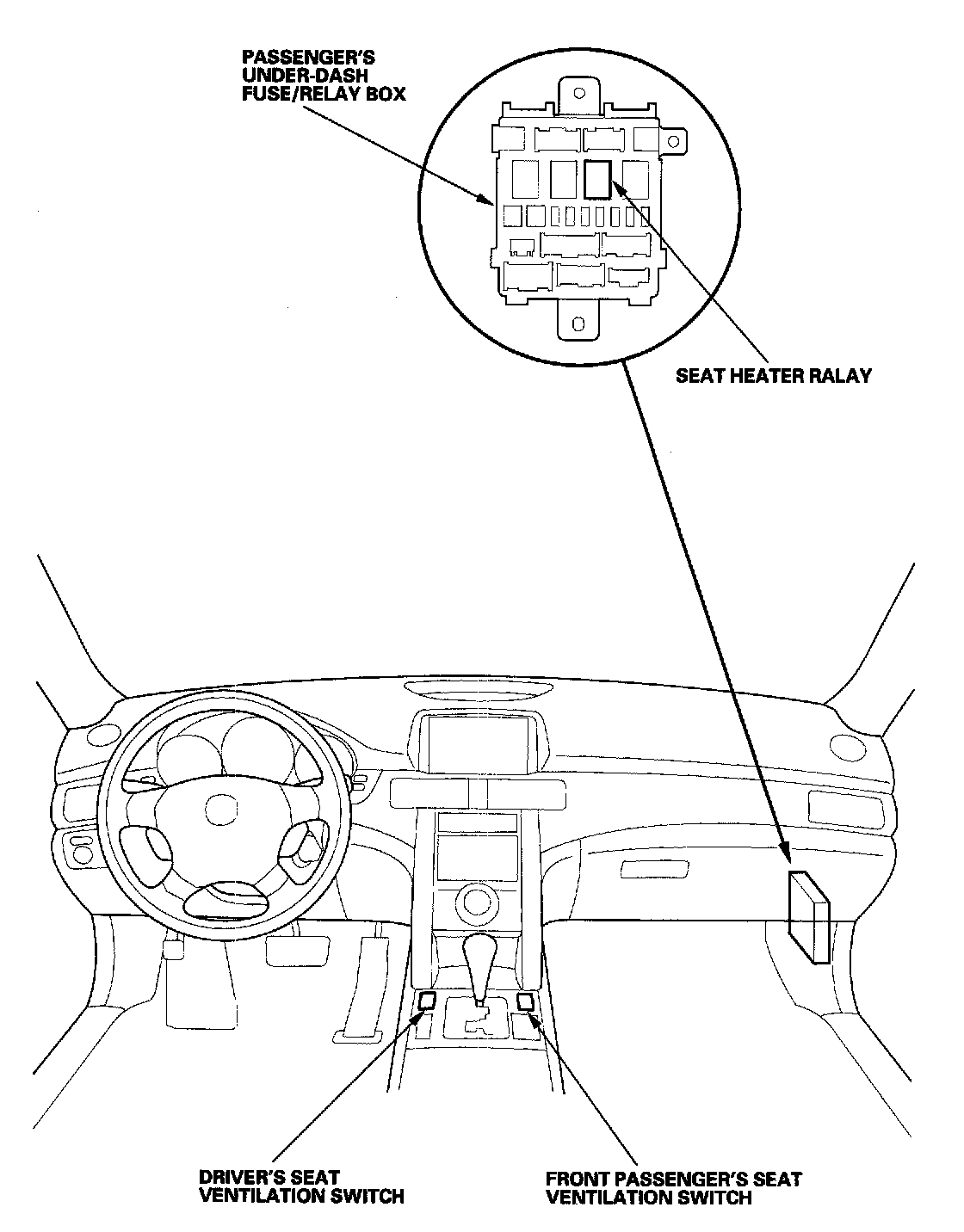 PASSENGER'S
UNDER-DASH
FUSE/RELAY BOX

SEAT HEATER RALAY

DRIVER'S SEAT
VENTILATION SWITCH

FRONT PASSENGER'S SEAT
VENTILATION SWITCH