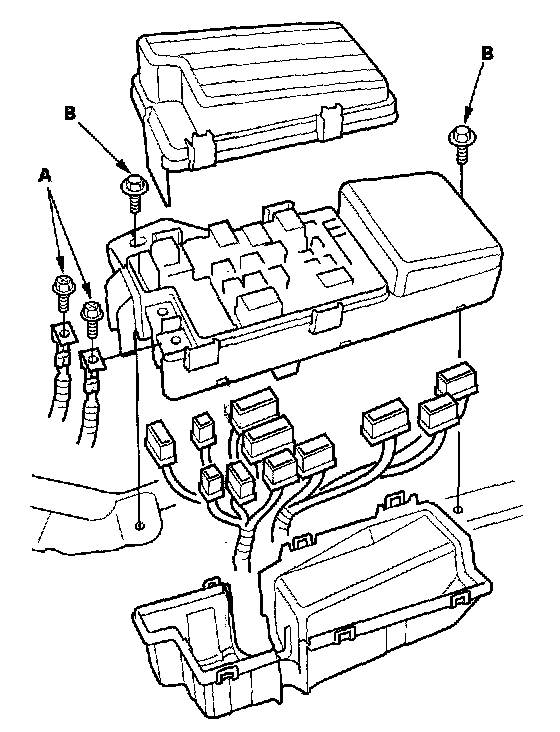 B
B
A