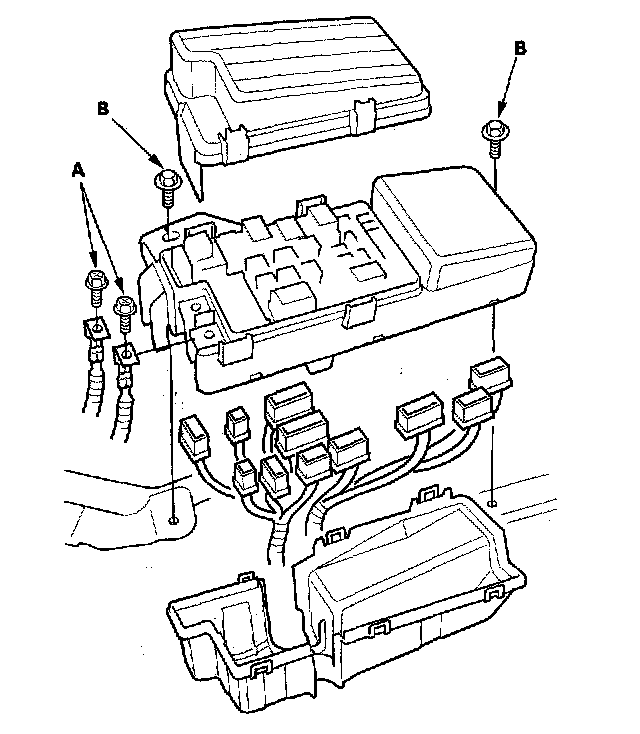 B
B
A