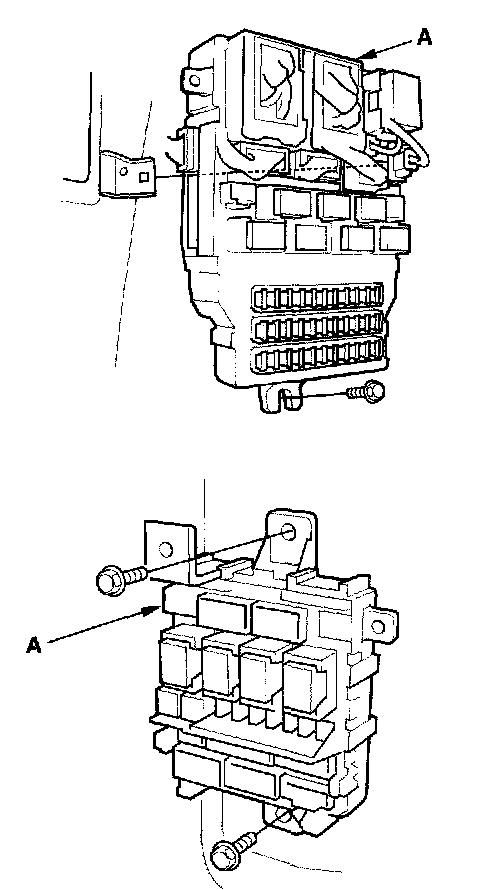 A

A