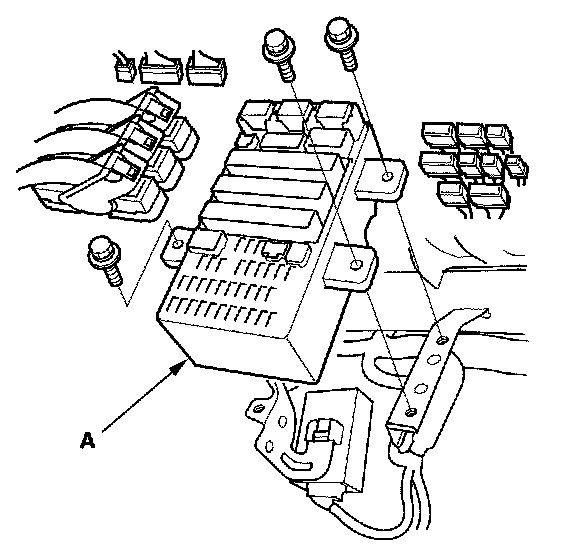 A