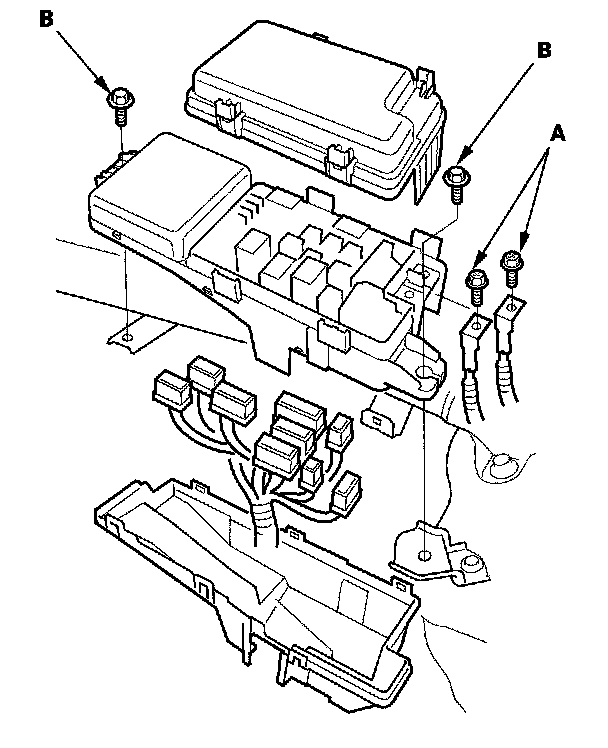 B
B
A