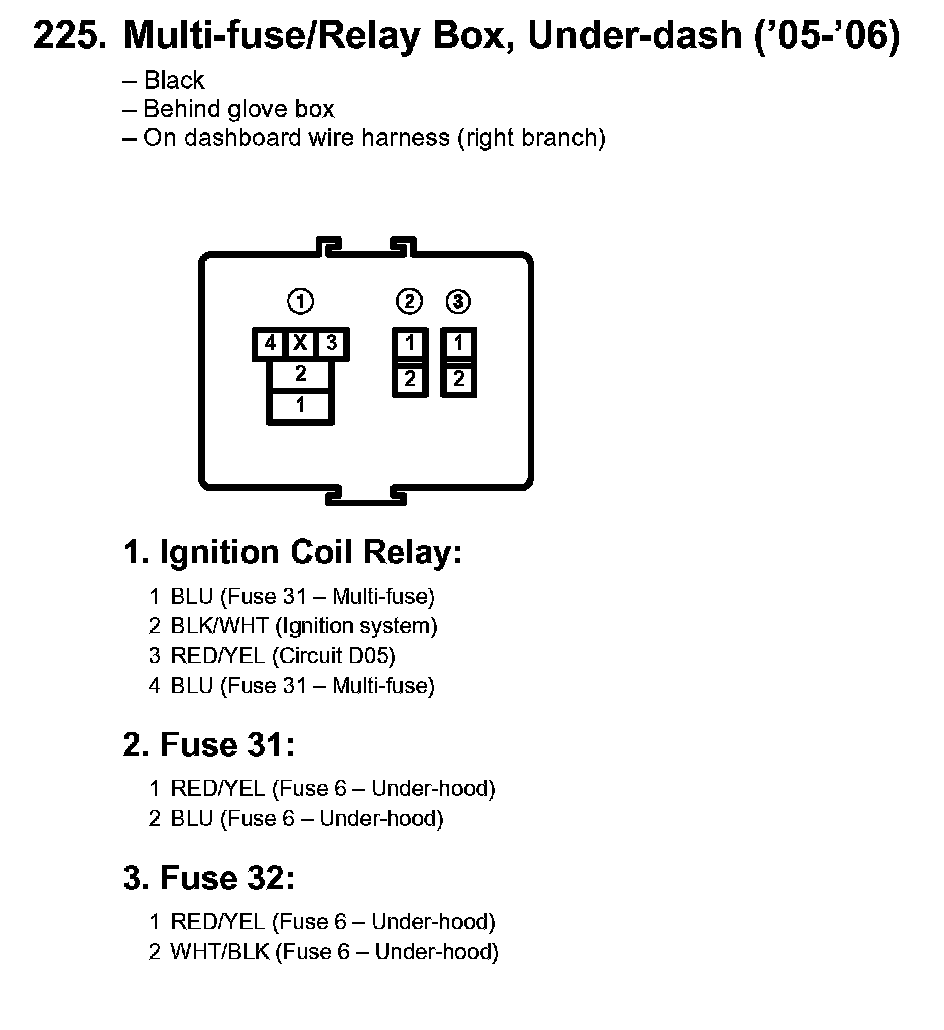 225. Multi-fuse/Relay Box, Under-dash ('05-'06)

– Black
– Behind glove box
– On dashboard wire harness (right branch)

①
4 X 3
2
1

②
1
2

③
1
2

1. Ignition Coil Relay:

1 BLU (Fuse 31 – Multi-fuse)
2 BLK/WHT (Ignition system)
3 RED/YEL (Circuit D05)
4 BLU (Fuse 31 – Multi-fuse)

2. Fuse 31:

1 RED/YEL (Fuse 6 – Under-hood)
2 BLU (Fuse 6 – Under-hood)

3. Fuse 32:

1 RED/YEL (Fuse 6 – Under-hood)
2 WHT/BLK (Fuse 6 – Under-hood)