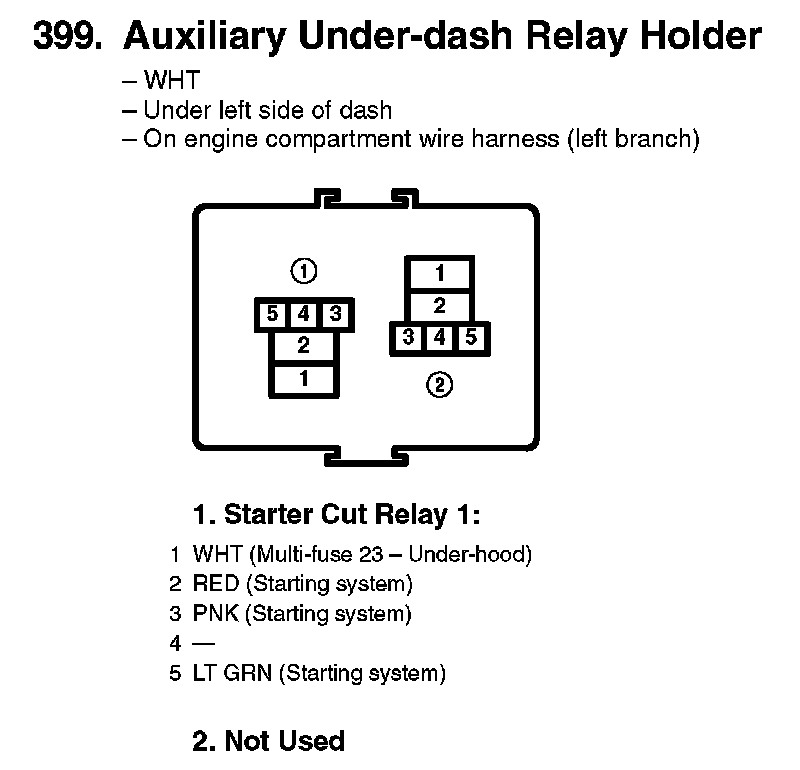 399. Auxiliary Under-dash Relay Holder

– WHT
– Under left side of dash
– On engine compartment wire harness (left branch)

①
5 4 3
2
1

1
2
3 4 5
②

1. Starter Cut Relay 1:

1 WHT (Multi-fuse 23 – Under-hood)
2 RED (Starting system)
3 PNK (Starting system)
4 —
5 LT GRN (Starting system)

2. Not Used