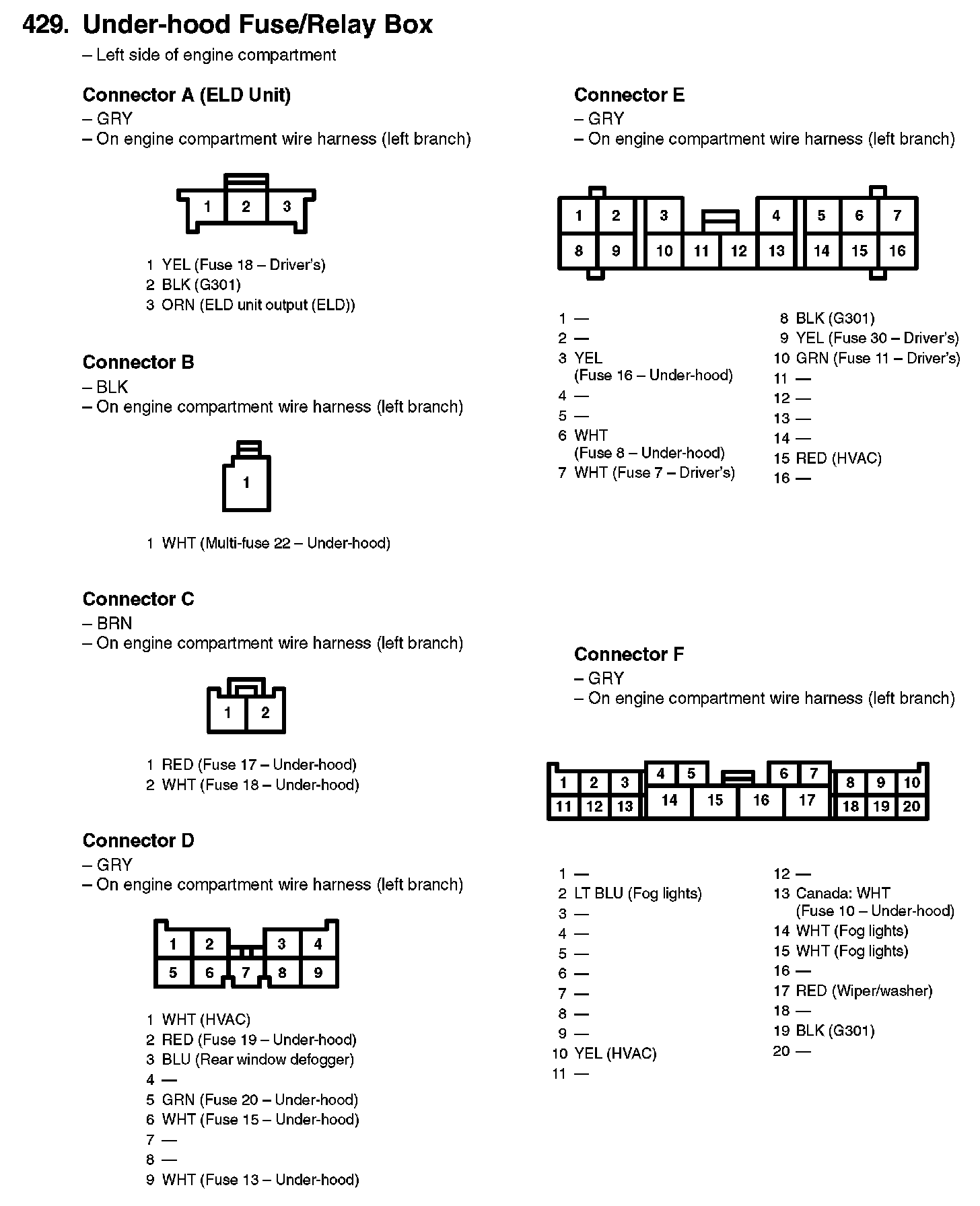 429. Under-hood Fuse/Relay Box
– Left side of engine compartment

Connector A (ELD Unit)
– GRY
– On engine compartment wire harness (left branch)

1 2 3

1 YEL (Fuse 18 – Driver's)
2 BLK (G301)
3 ORN (ELD unit output (ELD))

Connector B
– BLK
– On engine compartment wire harness (left branch)

1

1 WHT (Multi-fuse 22 – Under-hood)

Connector C
– BRN
– On engine compartment wire harness (left branch)

1 2

1 RED (Fuse 17 – Under-hood)
2 WHT (Fuse 18 – Under-hood)

Connector D
– GRY
– On engine compartment wire harness (left branch)

1 2 3 4
5 6 7 8 9

1 WHT (HVAC)
2 RED (Fuse 19 – Under-hood)
3 BLU (Rear window defogger)
4 —
5 GRN (Fuse 20 – Under-hood)
6 WHT (Fuse 15 – Under-hood)
7 —
8 —
9 WHT (Fuse 13 – Under-hood)

Connector E
– GRY
– On engine compartment wire harness (left branch)

1 2 3 4 5 6 7
8 9 10 11 12 13 14 15 16

1 —
2 —
3 YEL (Fuse 16 – Under-hood)
4 —
5 —
6 WHT (Fuse 8 – Under-hood)
7 WHT (Fuse 7 – Driver's)
8 BLK (G301)
9 YEL (Fuse 30 – Driver's)
10 GRN (Fuse 11 – Driver's)
11 —
12 —
13 —
14 —
15 RED (HVAC)
16 —

Connector F
– GRY
– On engine compartment wire harness (left branch)

1 2 3 4 5 6 7 8 9 10
11 12 13 14 15 16 17 18 19 20

1 —
2 LT BLU (Fog lights)
3 —
4 —
5 —
6 —
7 —
8 —
9 —
10 YEL (HVAC)
11 —
12 —
13 Canada: WHT (Fuse 10 – Under-hood)
14 WHT (Fog lights)
15 WHT (Fog lights)
16 —
17 RED (Wiper/washer)
18 —
19 BLK (G301)
20 —