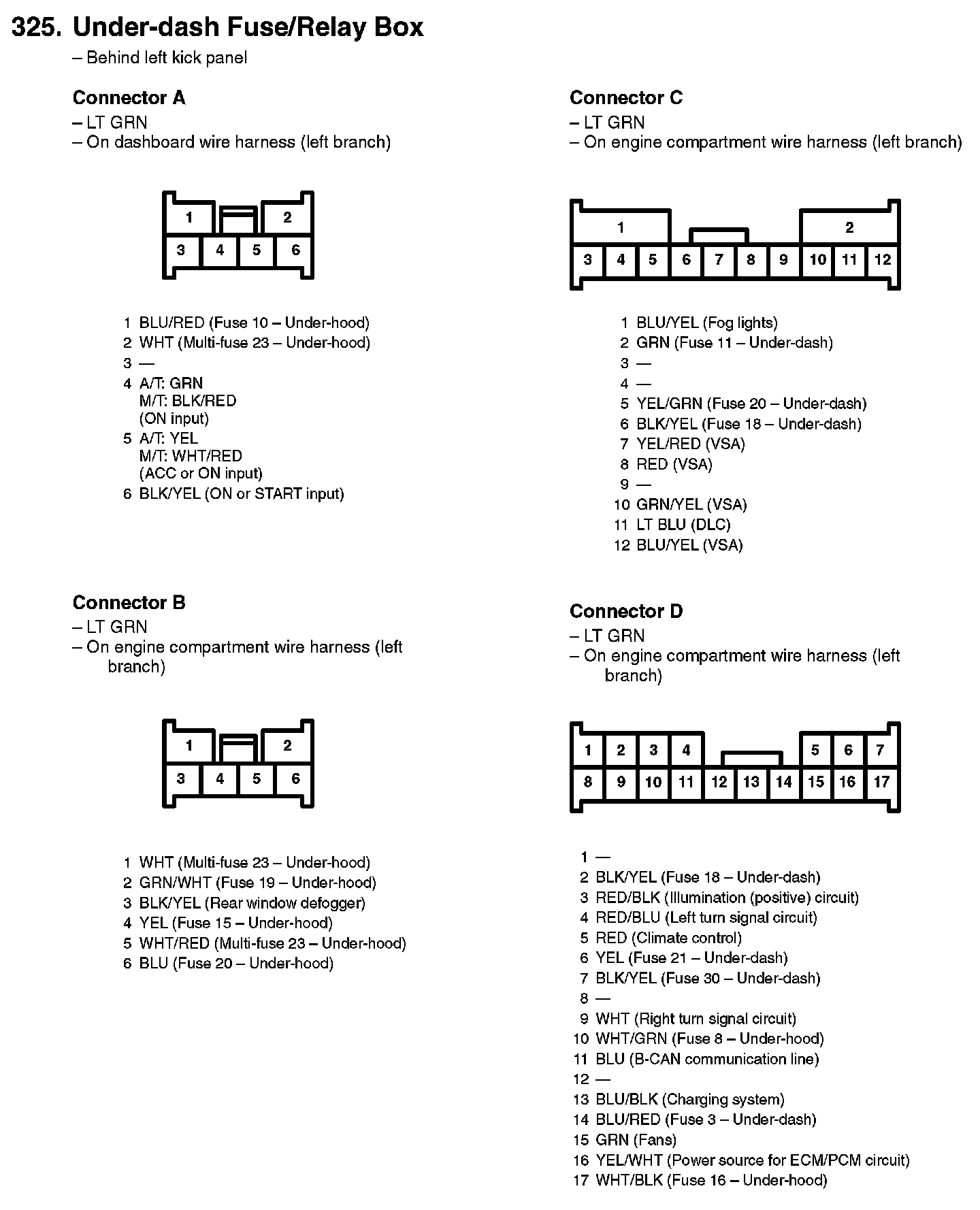 325. Under-dash Fuse/Relay Box
– Behind left kick panel

Connector A
– LT GRN
– On dashboard wire harness (left branch)

1 2
3 4 5 6

1 BLU/RED (Fuse 10 – Under-hood)
2 WHT (Multi-fuse 23 – Under-hood)
3 —
4 A/T: GRN
M/T: BLK/RED
(ON input)
5 A/T: YEL
M/T: WHT/RED
(ACC or ON input)
6 BLK/YEL (ON or START input)

Connector B
– LT GRN
– On engine compartment wire harness (left branch)

1 2
3 4 5 6

1 WHT (Multi-fuse 23 – Under-hood)
2 GRN/WHT (Fuse 19 – Under-hood)
3 BLK/YEL (Rear window defogger)
4 YEL (Fuse 15 – Under-hood)
5 WHT/RED (Multi-fuse 23 – Under-hood)
6 BLU (Fuse 20 – Under-hood)

Connector C
– LT GRN
– On engine compartment wire harness (left branch)

1 2
3 4 5 6 7 8 9 10 11 12

1 BLU/YEL (Fog lights)
2 GRN (Fuse 11 – Under-dash)
3 —
4 —
5 YEL/GRN (Fuse 20 – Under-dash)
6 BLK/YEL (Fuse 18 – Under-dash)
7 YEL/RED (VSA)
8 RED (VSA)
9 —
10 GRN/YEL (VSA)
11 LT BLU (DLC)
12 BLU/YEL (VSA)

Connector D
– LT GRN
– On engine compartment wire harness (left branch)

1 2 3 4 5 6 7
8 9 10 11 12 13 14 15 16 17

1 —
2 BLK/YEL (Fuse 18 – Under-dash)
3 RED/BLK (Illumination (positive) circuit)
4 RED/BLU (Left turn signal circuit)
5 RED (Climate control)
6 YEL (Fuse 21 – Under-dash)
7 BLK/YEL (Fuse 30 – Under-dash)
8 —
9 WHT (Right turn signal circuit)
10 WHT/GRN (Fuse 8 – Under-hood)
11 BLU (B-CAN communication line)
12 —
13 BLU/BLK (Charging system)
14 BLU/RED (Fuse 3 – Under-dash)
15 GRN (Fans)
16 YEL/WHT (Power source for ECM/PCM circuit)
17 WHT/BLK (Fuse 16 – Under-hood)