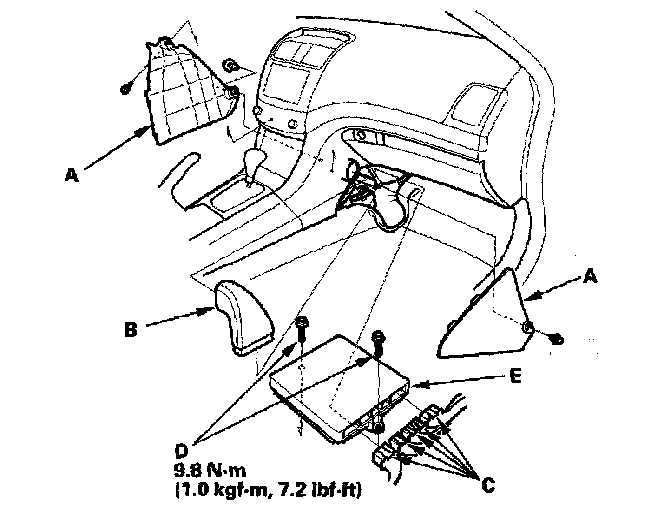 A

A

B

E

D
9.8 N·m
(1.0 kgf·m, 7.2 lbf·ft)

C