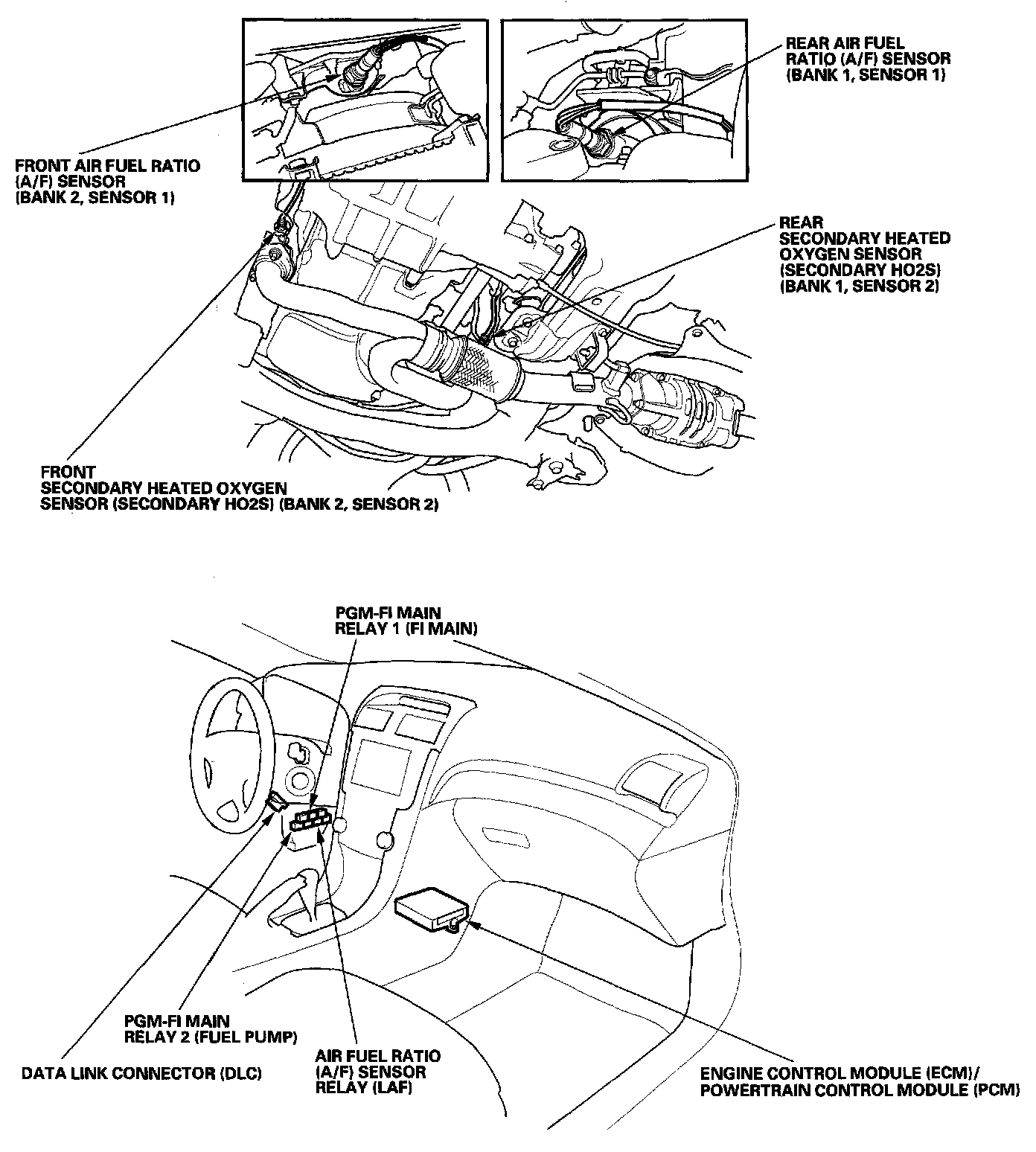 REAR AIR FUEL RATIO (A/F) SENSOR (BANK 1, SENSOR 1)

FRONT AIR FUEL RATIO (A/F) SENSOR (BANK 2, SENSOR 1)

REAR SECONDARY HEATED OXYGEN SENSOR (SECONDARY HO2S) (BANK 1, SENSOR 2)

FRONT SECONDARY HEATED OXYGEN SENSOR (SECONDARY HO2S) (BANK 2, SENSOR 2)

PGM-FI MAIN RELAY 1 (FI MAIN)

PGM-FI MAIN RELAY 2 (FUEL PUMP)

DATA LINK CONNECTOR (DLC)

AIR FUEL RATIO (A/F) SENSOR RELAY (LAF)

ENGINE CONTROL MODULE (ECM)/ POWERTRAIN CONTROL MODULE (PCM)