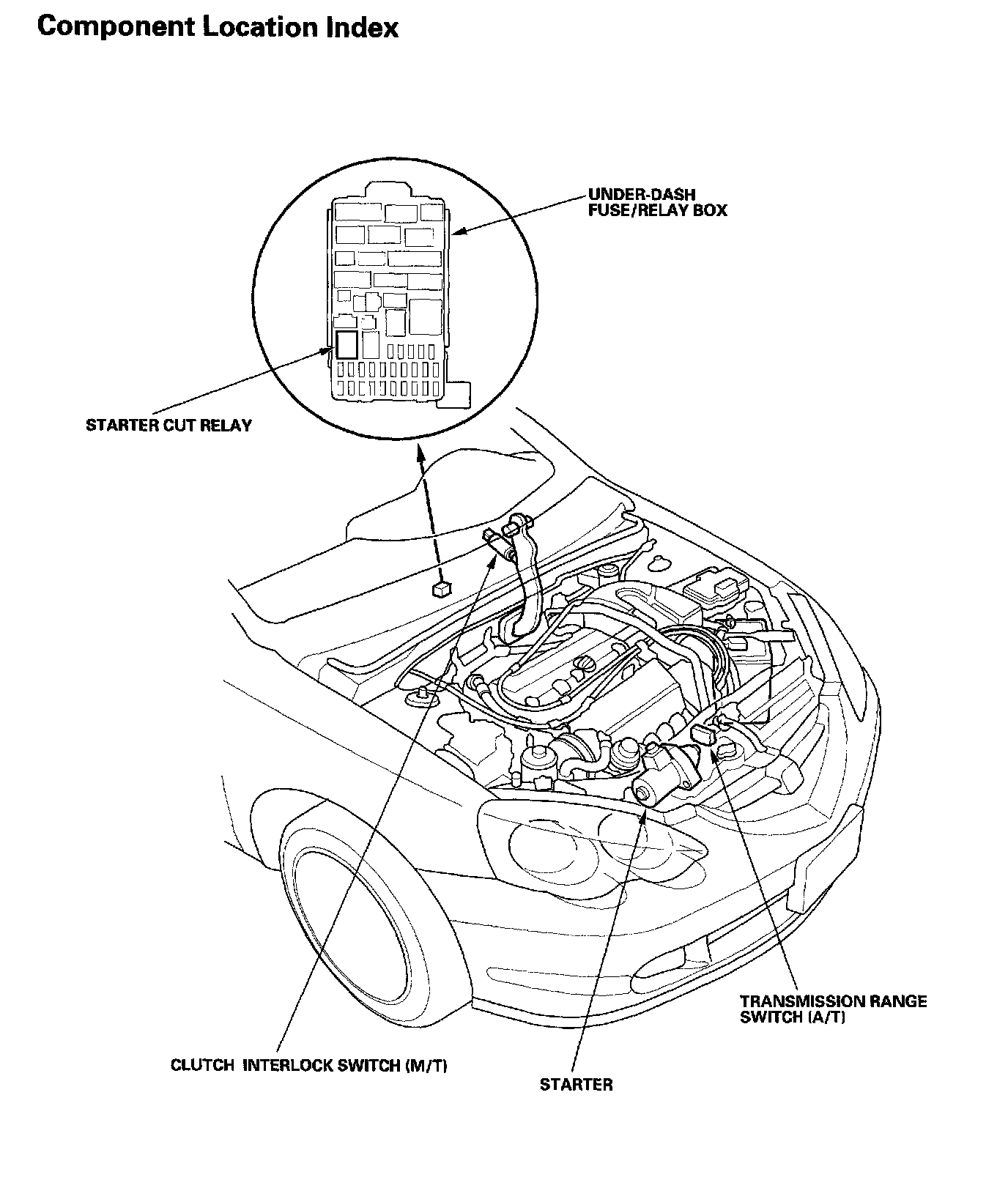 Component Location Index

UNDER-DASH FUSE/RELAY BOX

STARTER CUT RELAY

TRANSMISSION RANGE SWITCH (A/T)

CLUTCH INTERLOCK SWITCH (M/T)

STARTER