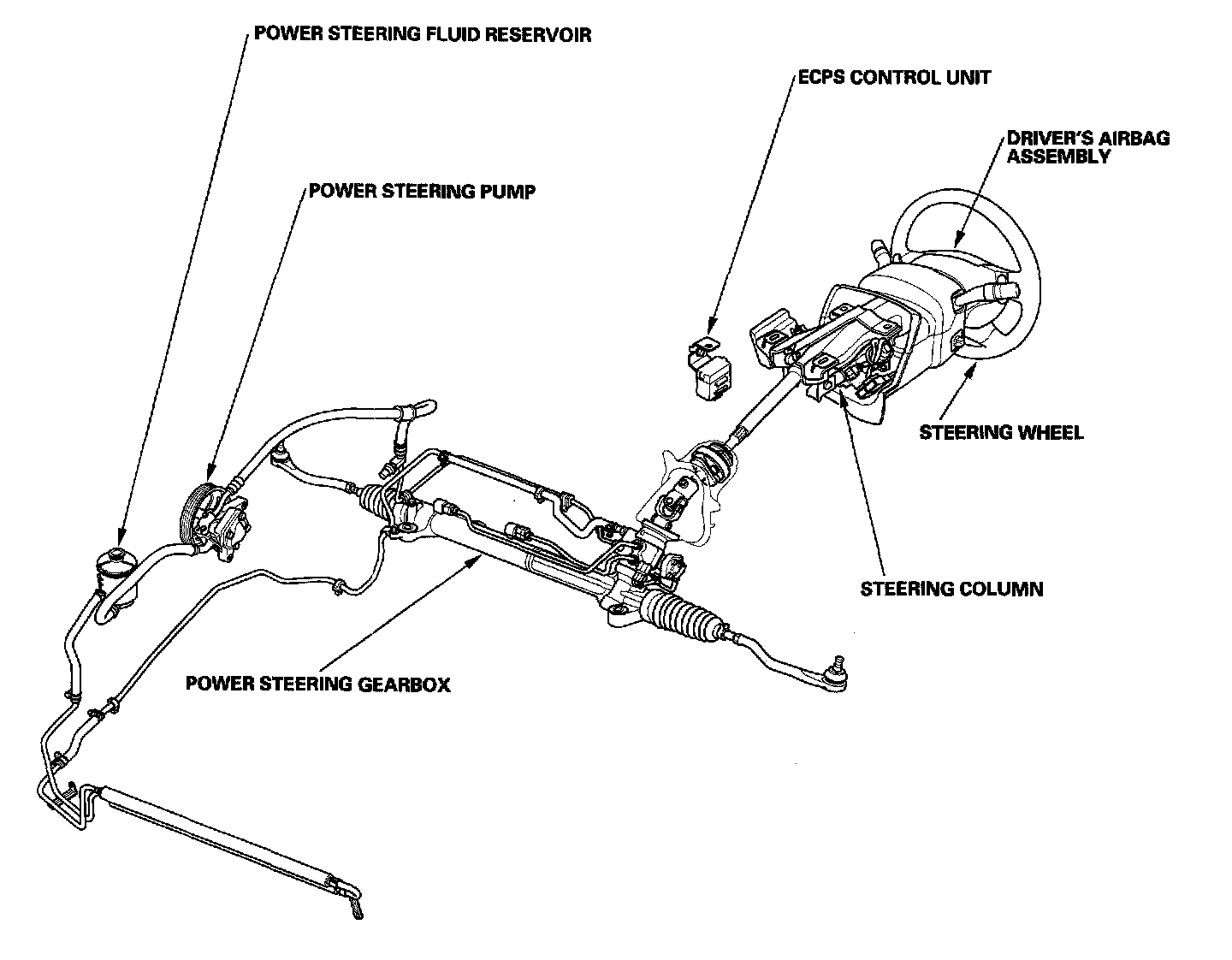 POWER STEERING FLUID RESERVOIR

ECPS CONTROL UNIT

DRIVER'S AIRBAG ASSEMBLY

POWER STEERING PUMP

STEERING WHEEL

STEERING COLUMN

POWER STEERING GEARBOX