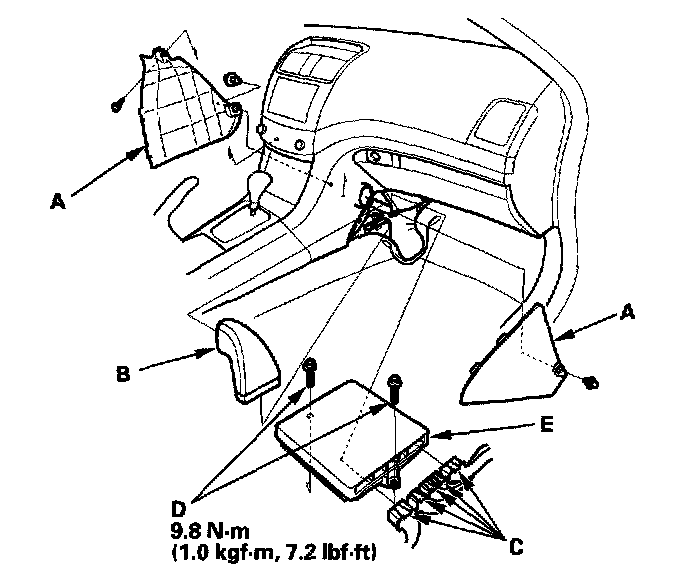 A

A

B

E

D
9.8 N·m
(1.0 kgf·m, 7.2 lbf·ft)

C