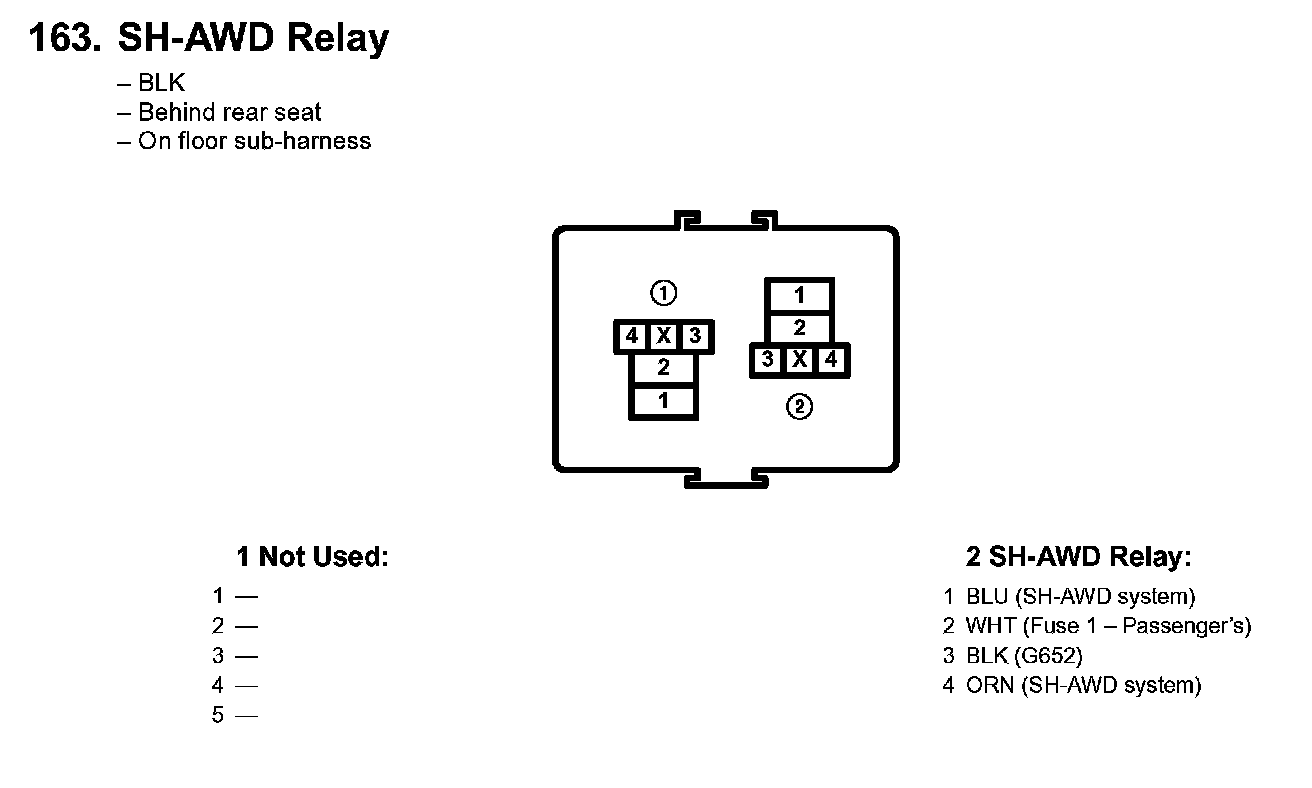 163. SH-AWD Relay

– BLK
– Behind rear seat
– On floor sub-harness

①

4 X 3
2
1

1
2
3 X 4

②

1 Not Used:

1 —
2 —
3 —
4 —
5 —

2 SH-AWD Relay:

1 BLU (SH-AWD system)
2 WHT (Fuse 1 – Passenger's)
3 BLK (G652)
4 ORN (SH-AWD system)