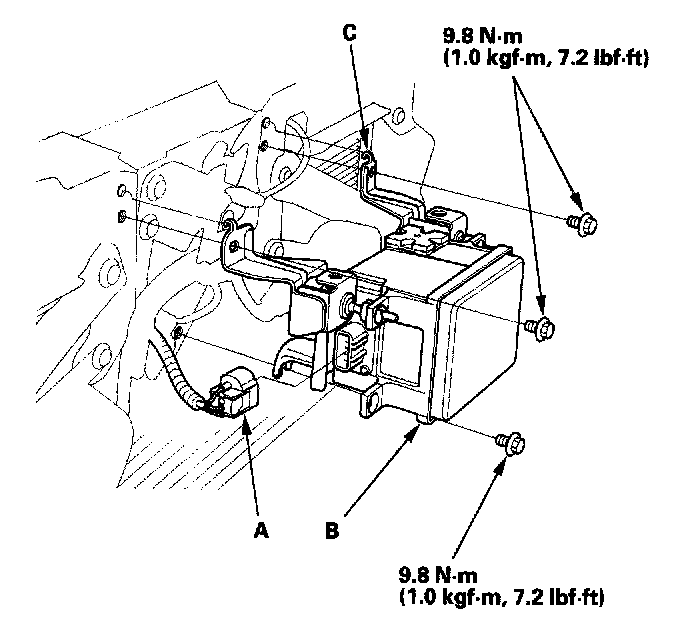 C

9.8 N·m
(1.0 kgf·m, 7.2 lbf·ft)

A

B

9.8 N·m
(1.0 kgf·m, 7.2 lbf·ft)